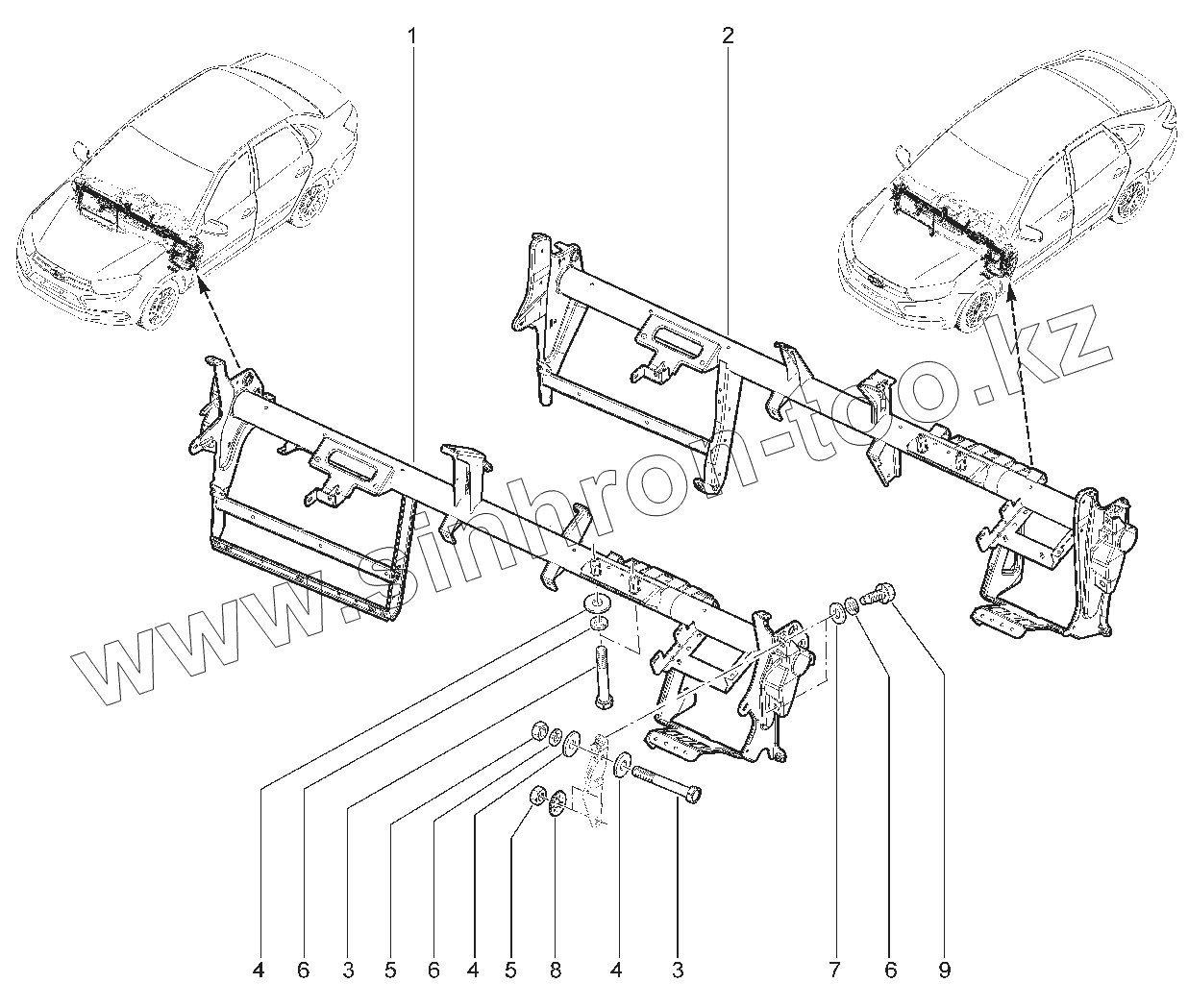 1
2
www.sinhron-too.kz
4 6 3 5 6 4 5 8 4 3 7 6 9