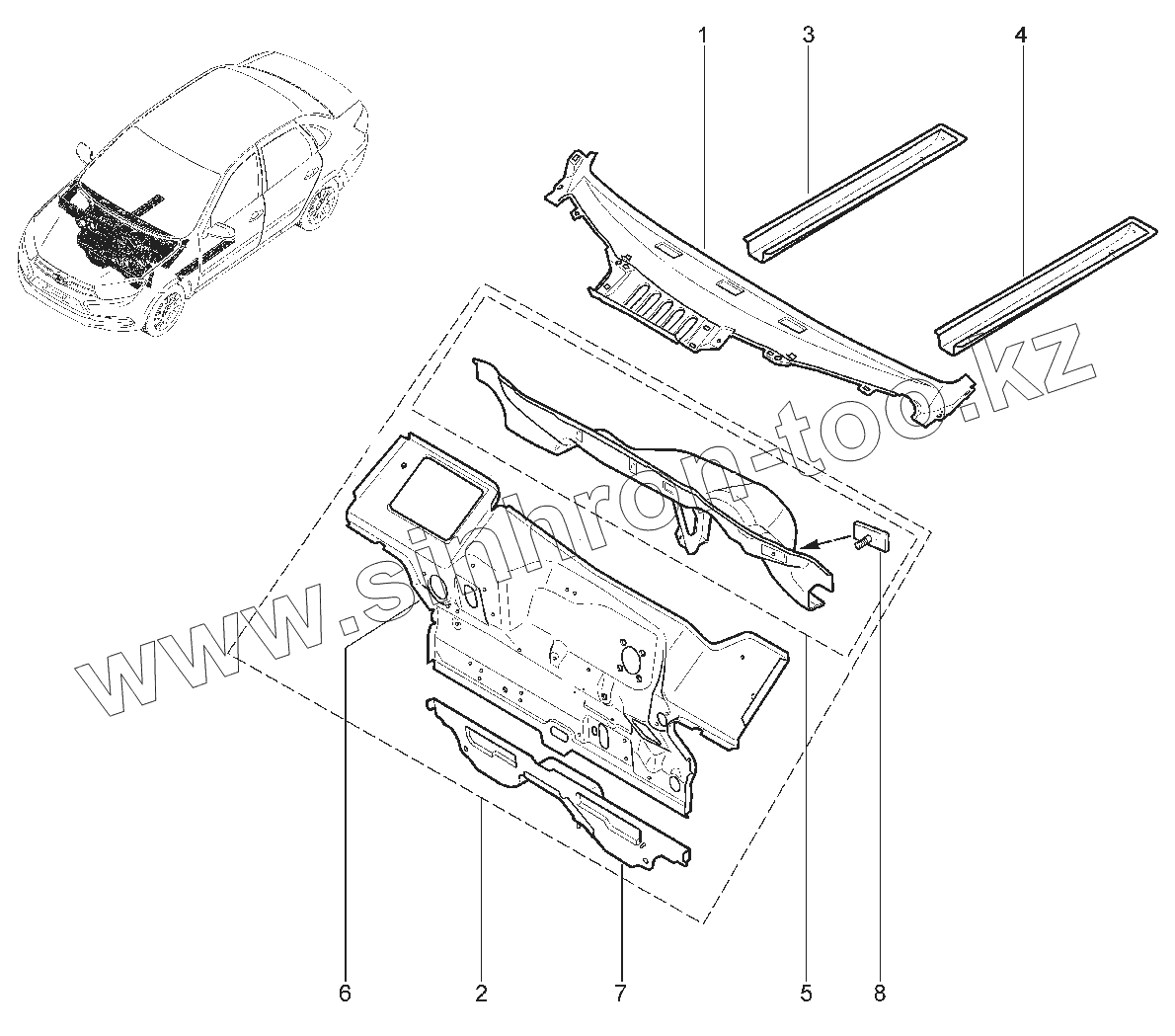 1
3
4
www.sinnron-too.kz
6
2
7
5
8