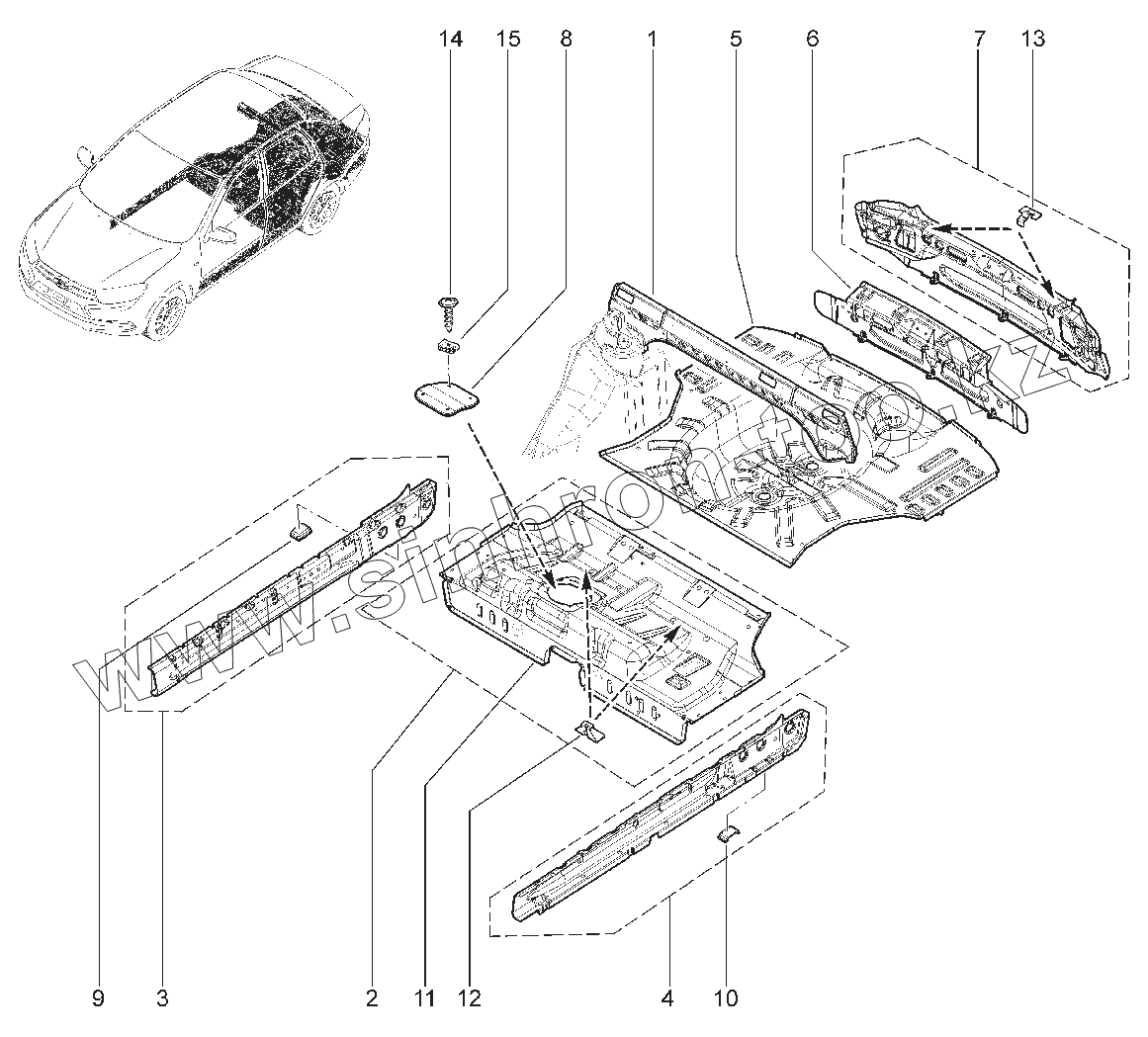 14 15 8 1 5 6 7 13

www.sinhron-to.kz

9 3 2 11 12 4 10