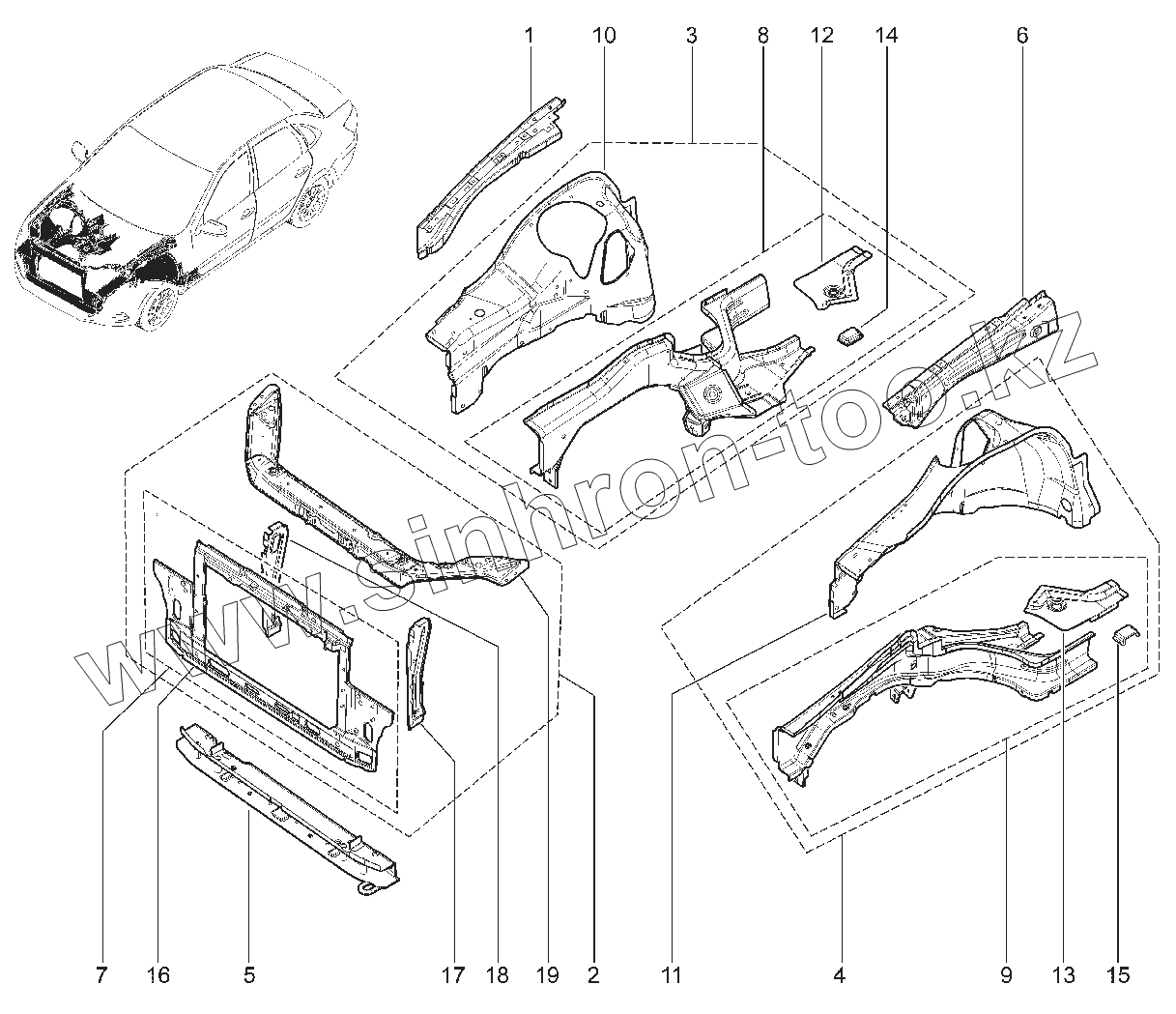 1 10 3 8 12 14 6

www.sinhron-too.kz

7 16 5 17 18 19 2 11 4 9 13 15