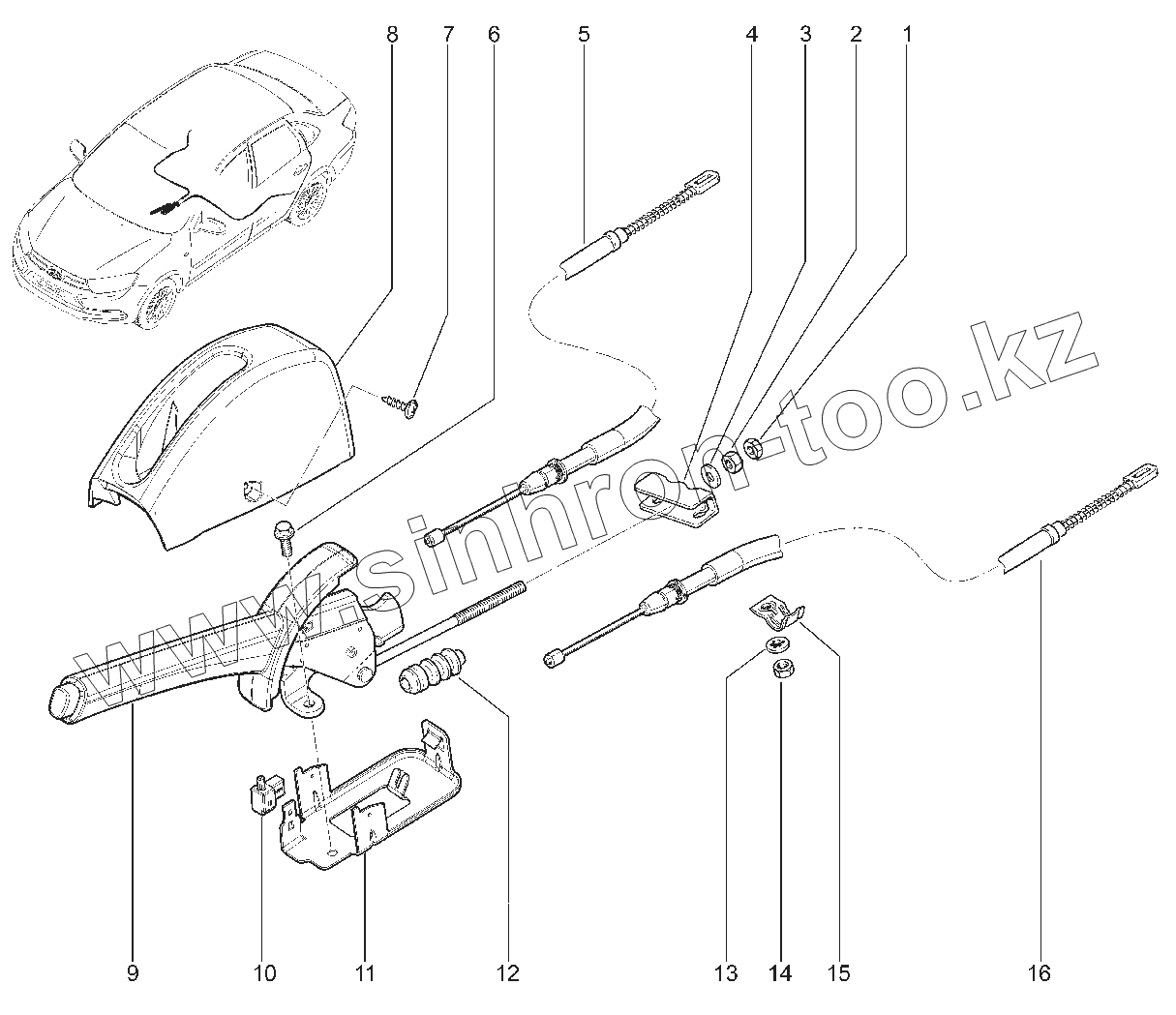 8 7 6 5 4 3 2 1

www.sinhron-too.kz

9 10 11 12 13 14 15 16