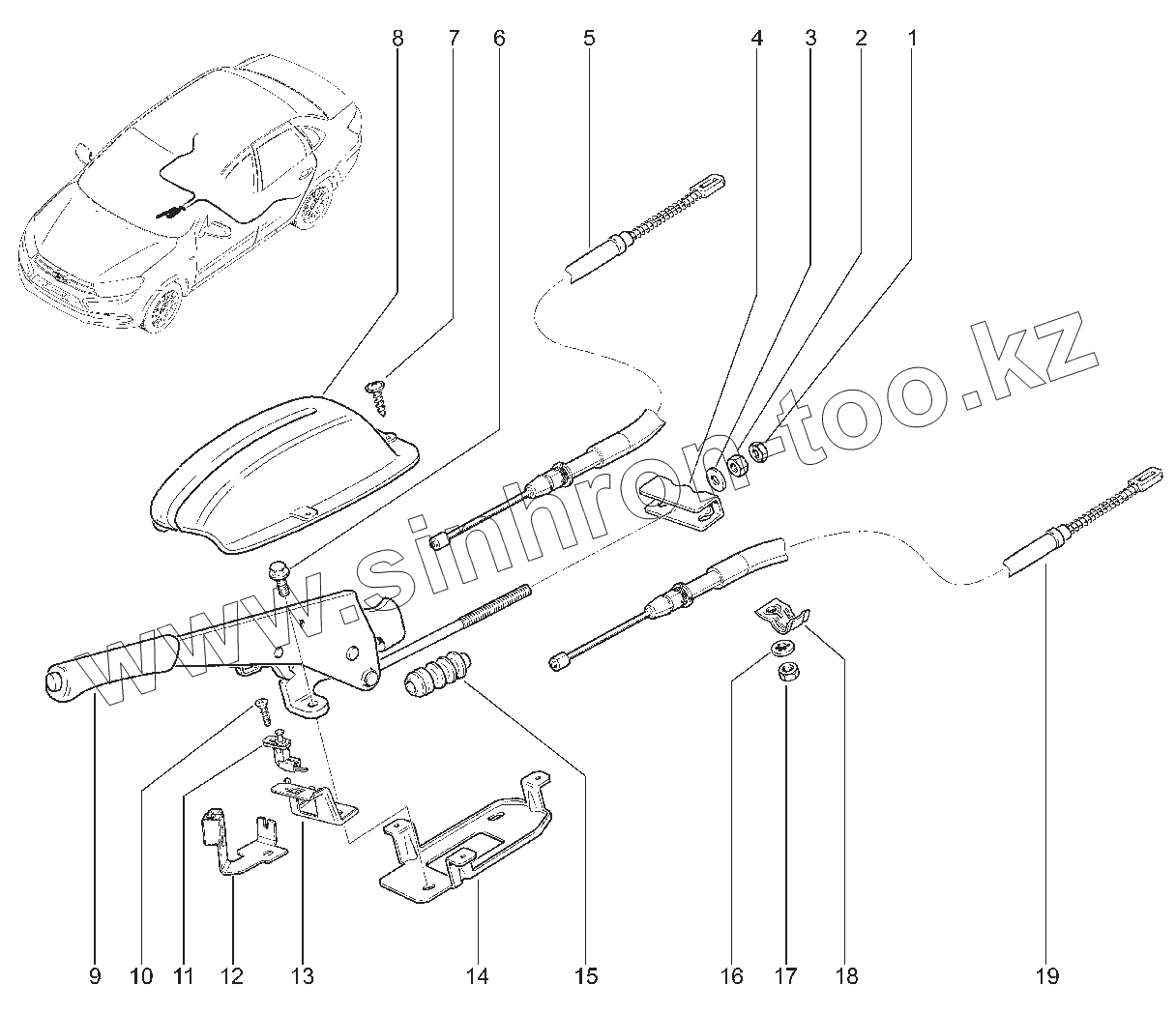 8 7 6 5 4 3 2 1

www.sinhron-too.kz

9 10 11 12 13 14 15 16 17 18 19