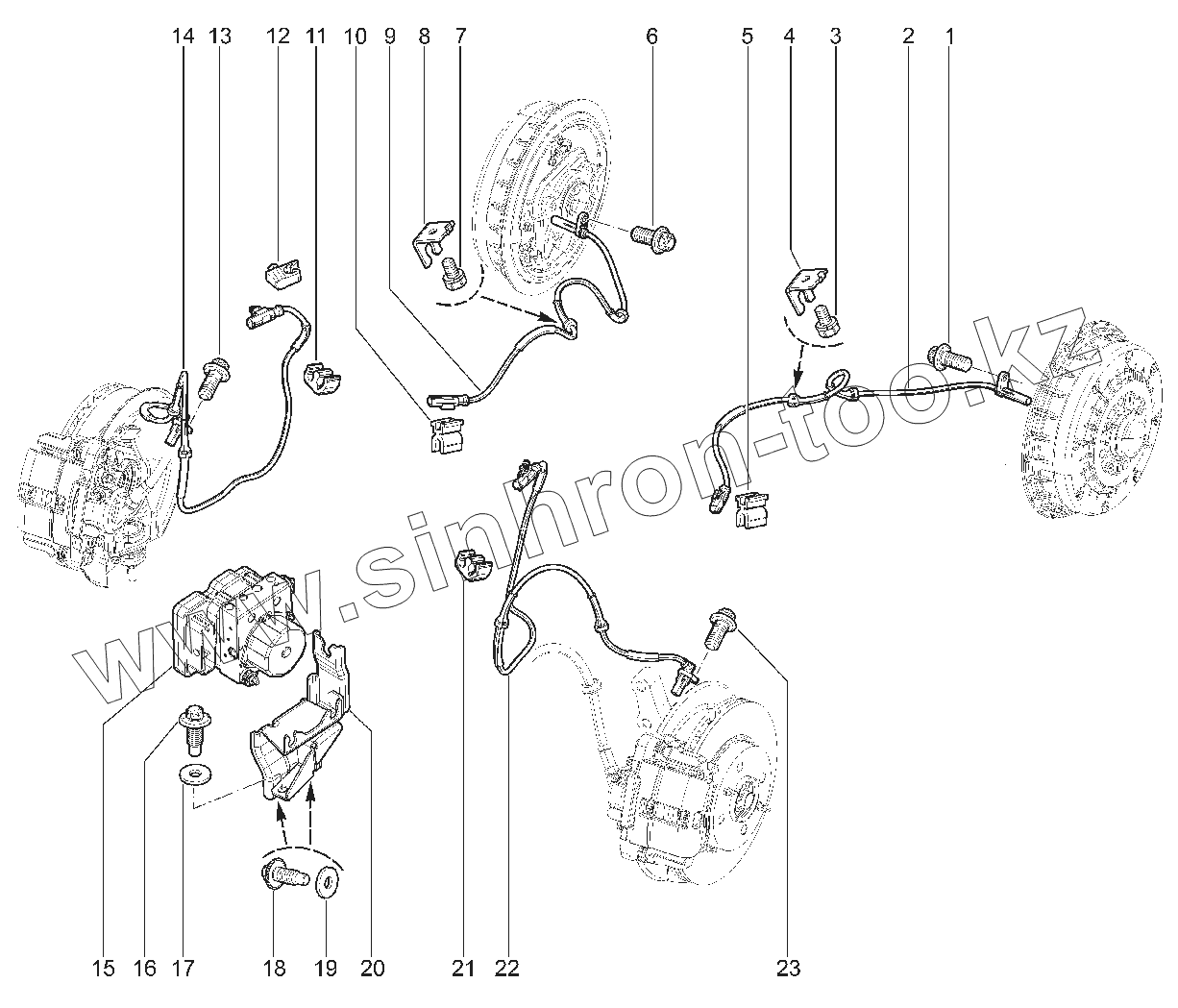 14 13 12 11 10 9 8 7 6 5 4 3 2 1

www.sinhron-too.kz

15 16 17 18 19 20 21 22 23