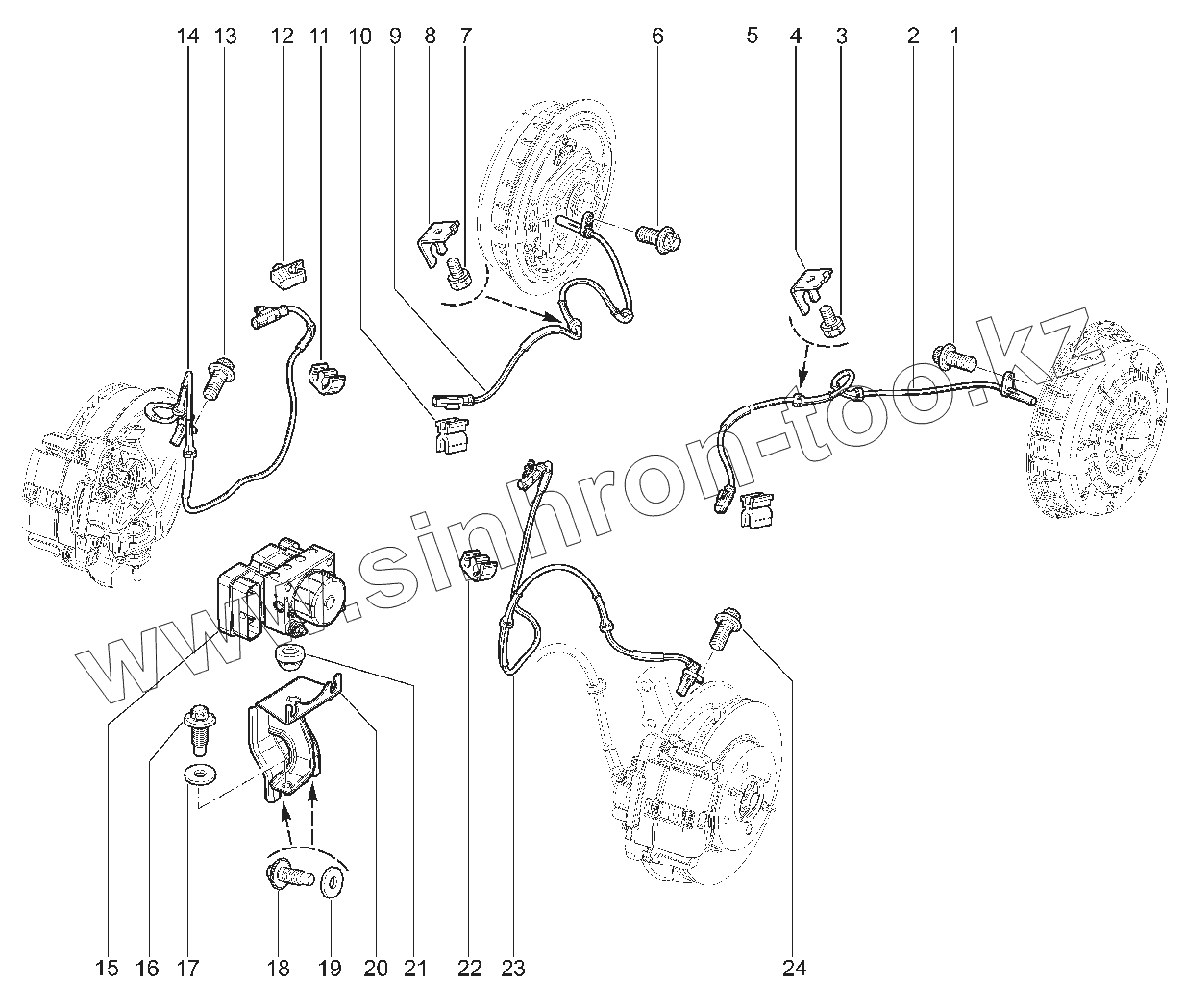 14 13 12 11 10 9 8 7 6 5 4 3 2 1

www.sinhron-too.kz

15 16 17 18 19 20 21 22 23 24