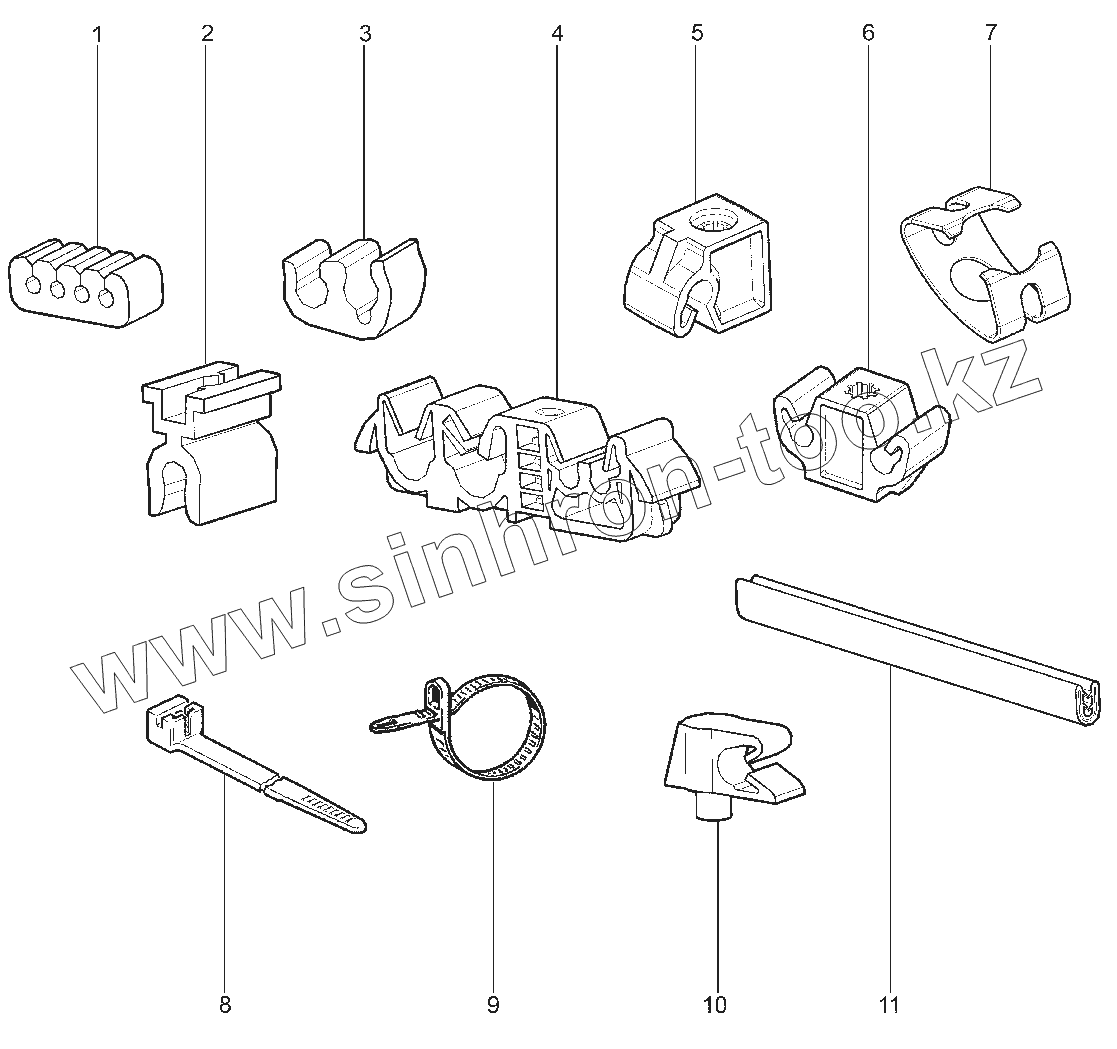 1
2
3
4
5
6
7
www.sinhron-too.kz
8
9
10
11