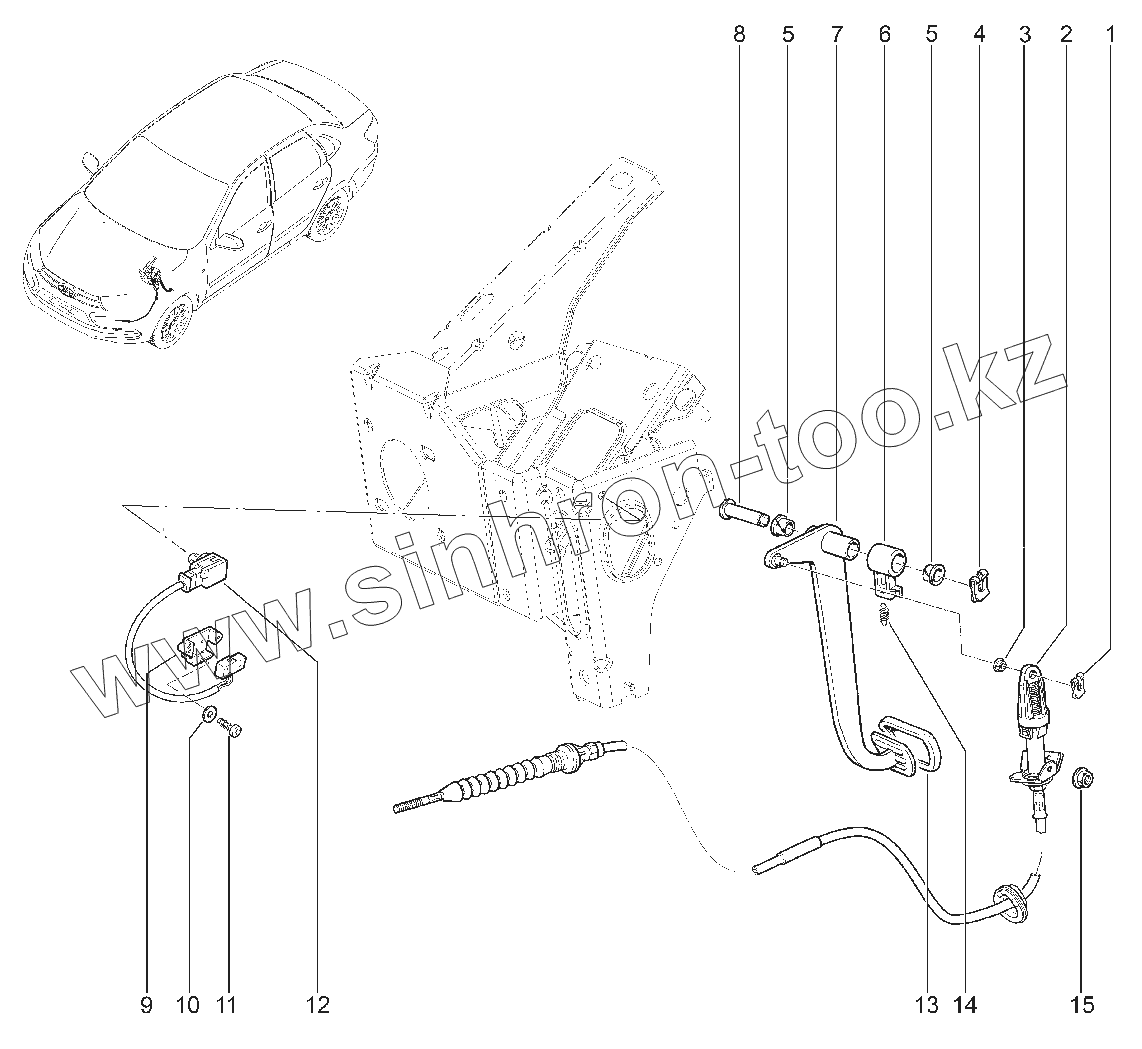 8 5 7 6 5 4 3 2 1

www.sinhron-too.kz

9 10 11 12 13 14 15