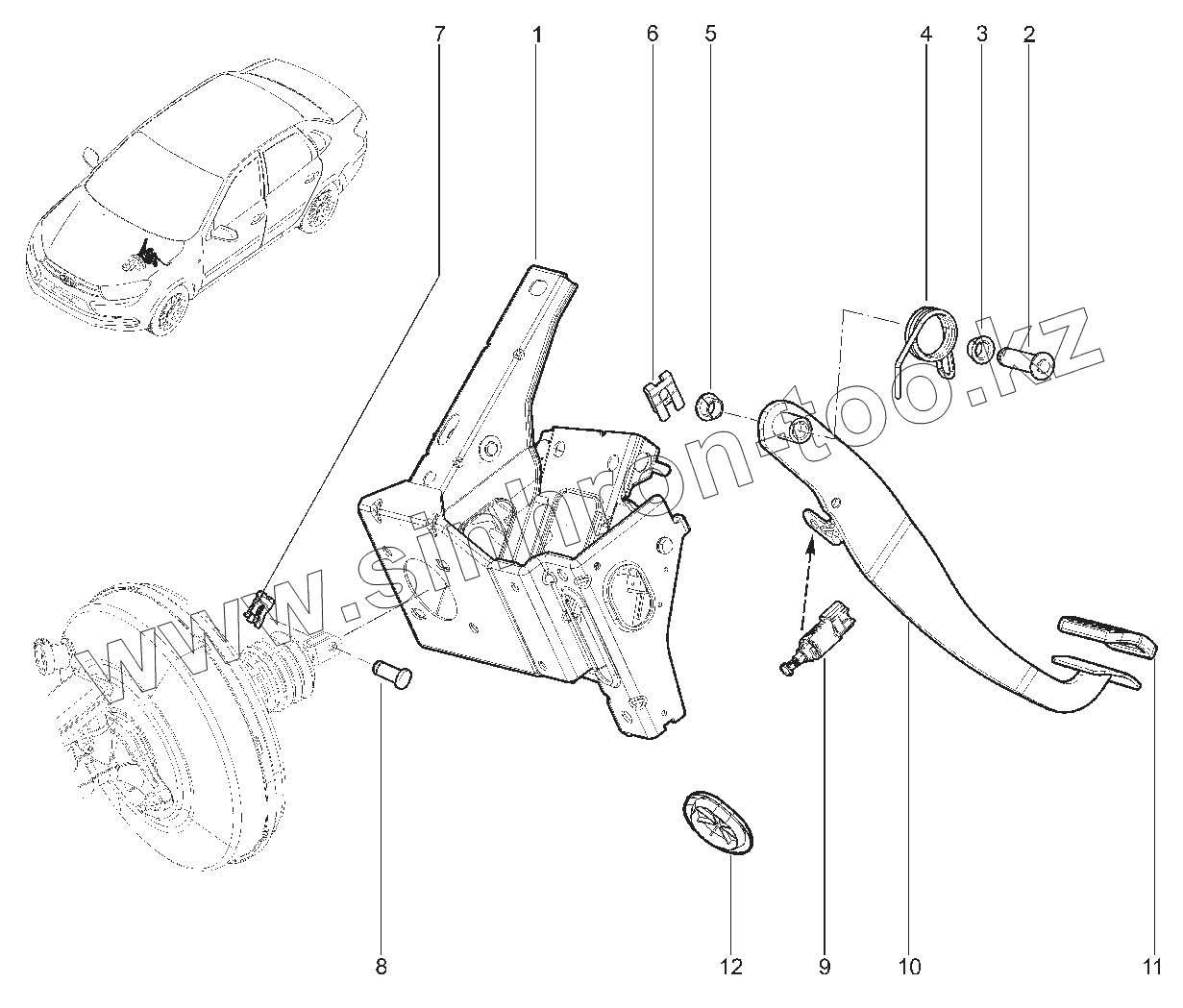 7
1
6
5
4
3
2
www.sinhron-too.kz
8
12
9
10
11