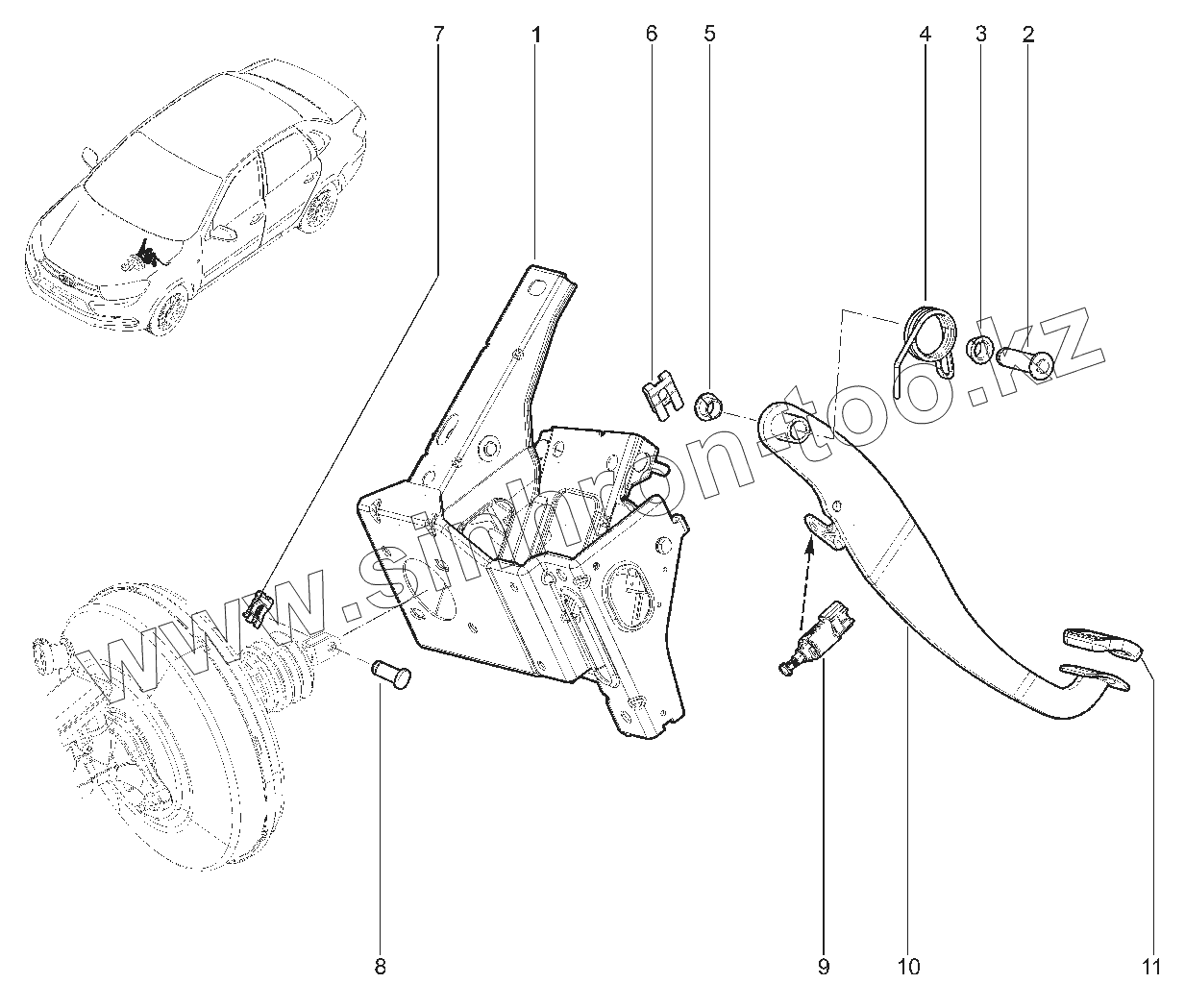 7
1
6
5
4
3
2
www.sinhron-too.kz
8
9
10
11