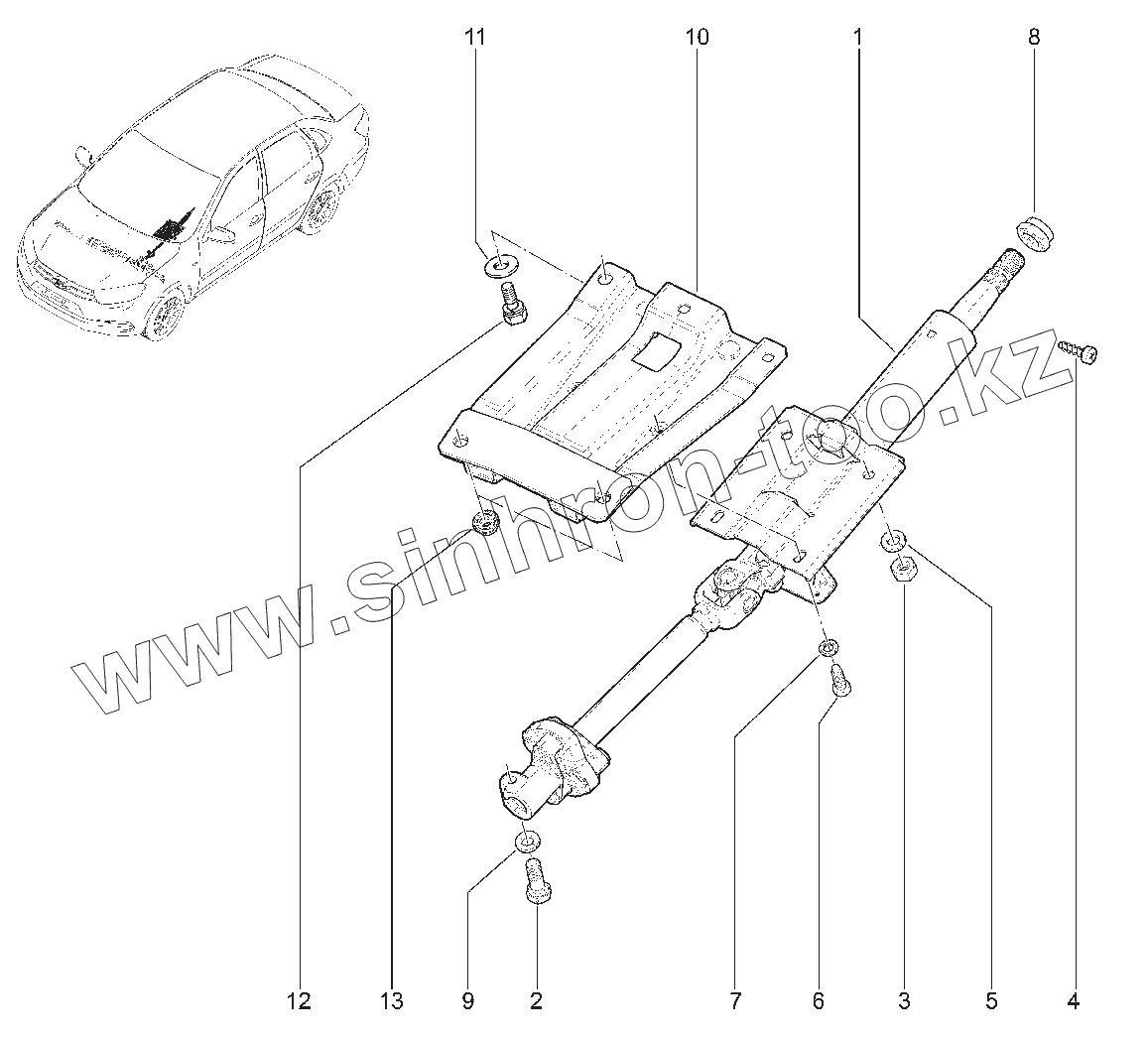 11
10
1
8
www.sinhron-too.kz
12
13
9
2
7
6
3
5
4