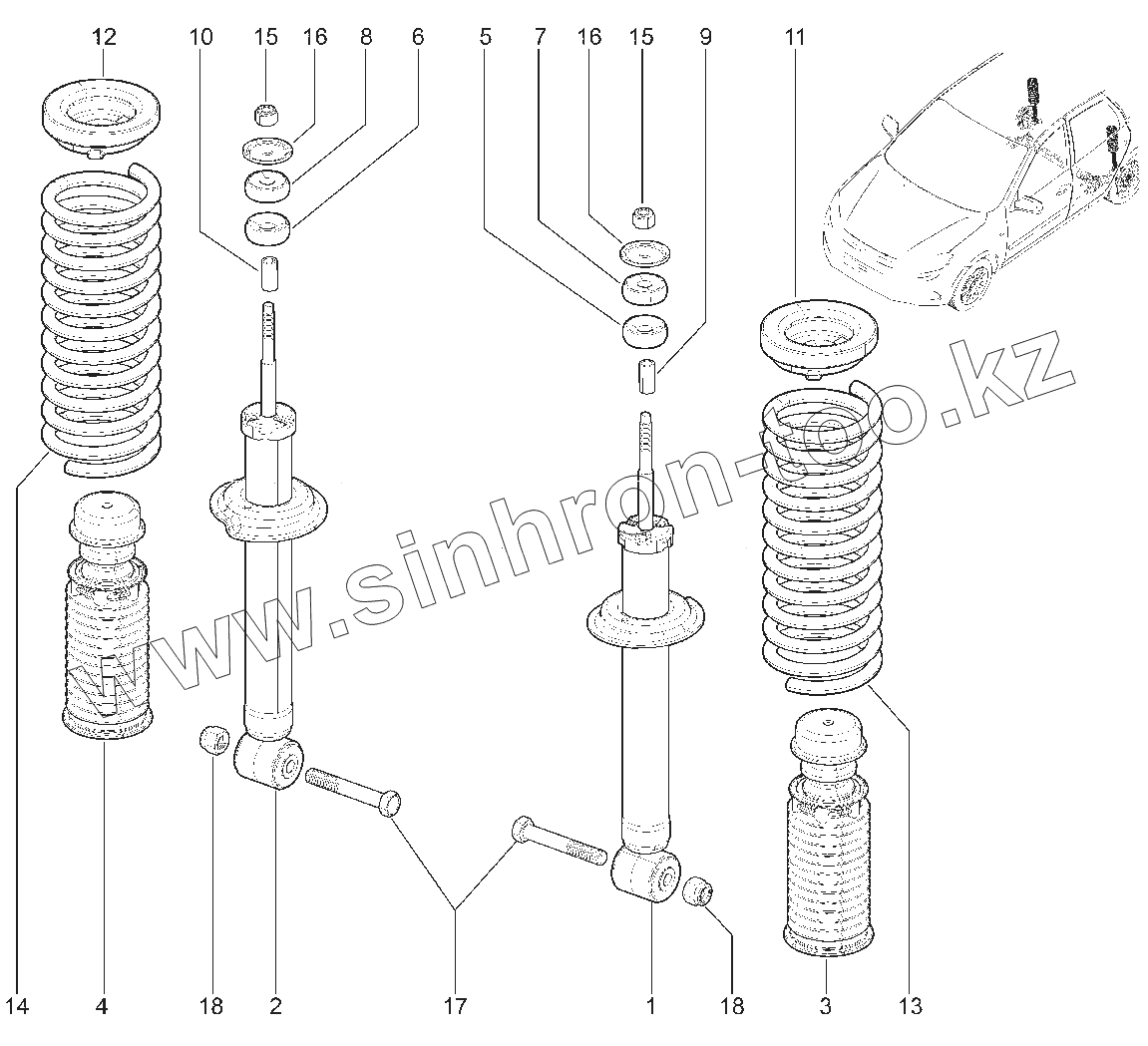 12
10
15
16
8
6
5
7
16
15
9
11

www.sinhron-too.kz

14
4
18
2
17
1
18
3
13