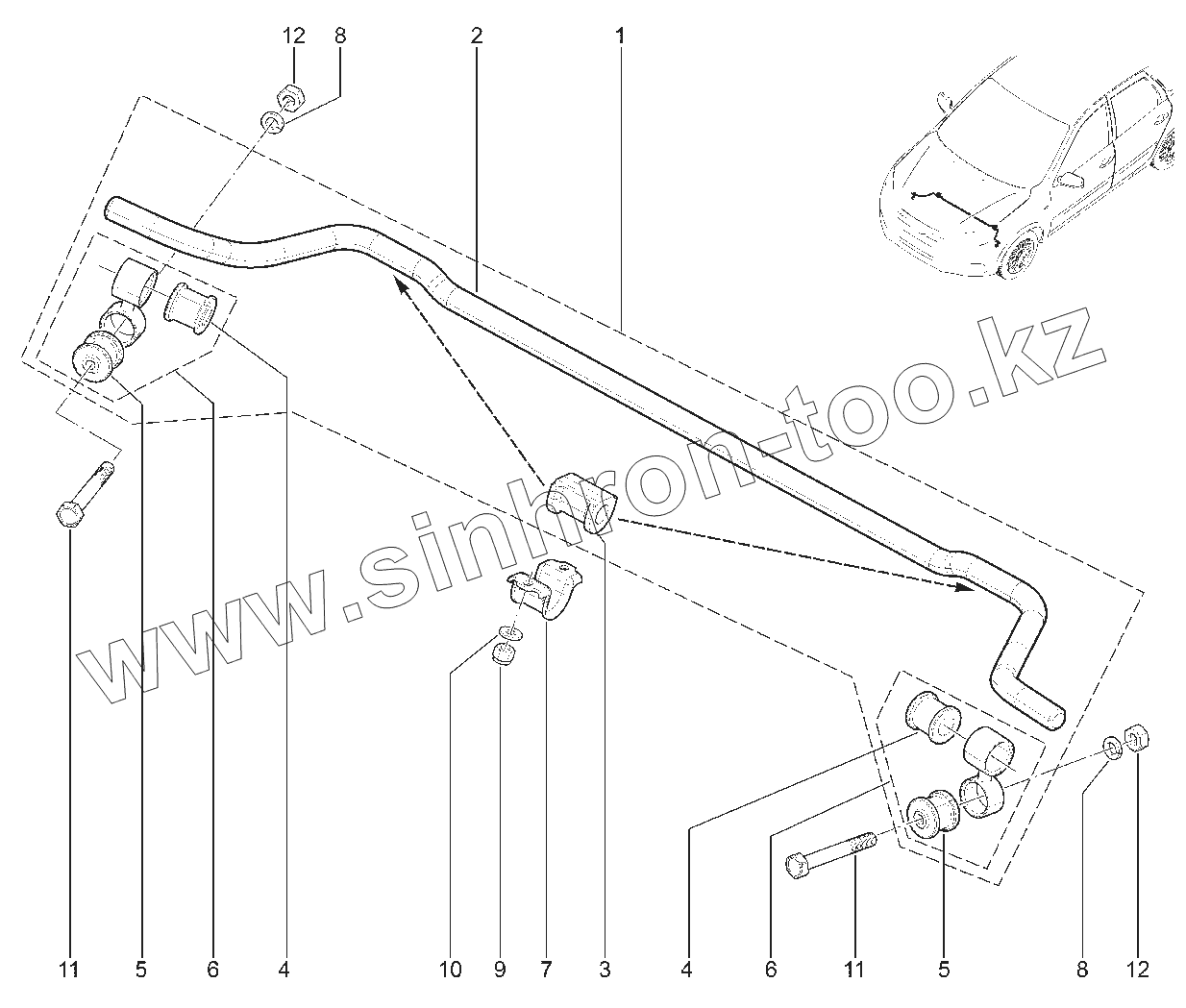 12 8 2 1

www.sinhron-too.kz

11 5 6 4 10 9 7 3 4 6 11 5 8 12