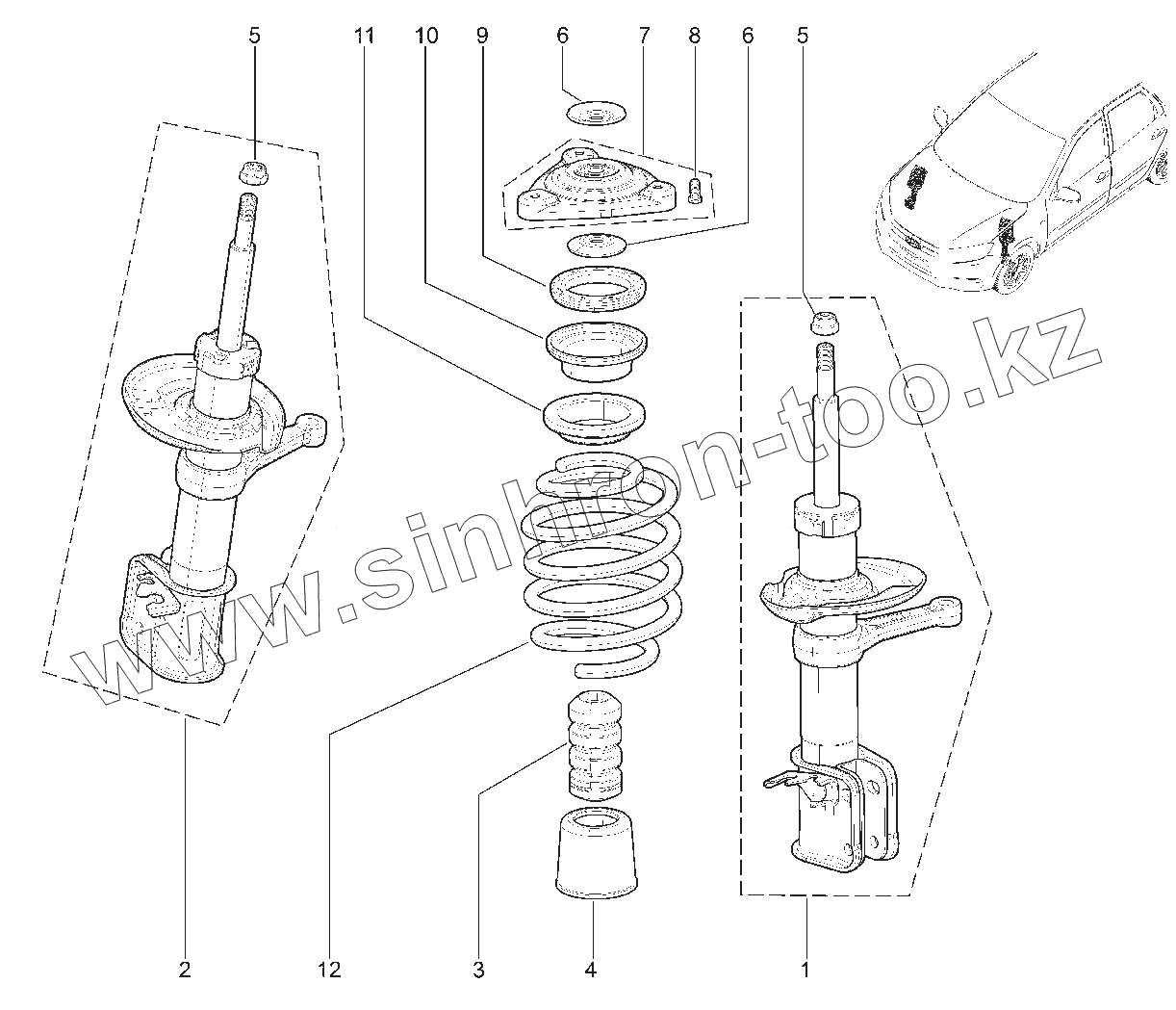 5
11
10
9
6
7
8
6
5
www.sinhron-too.kz
2
12
3
4
1