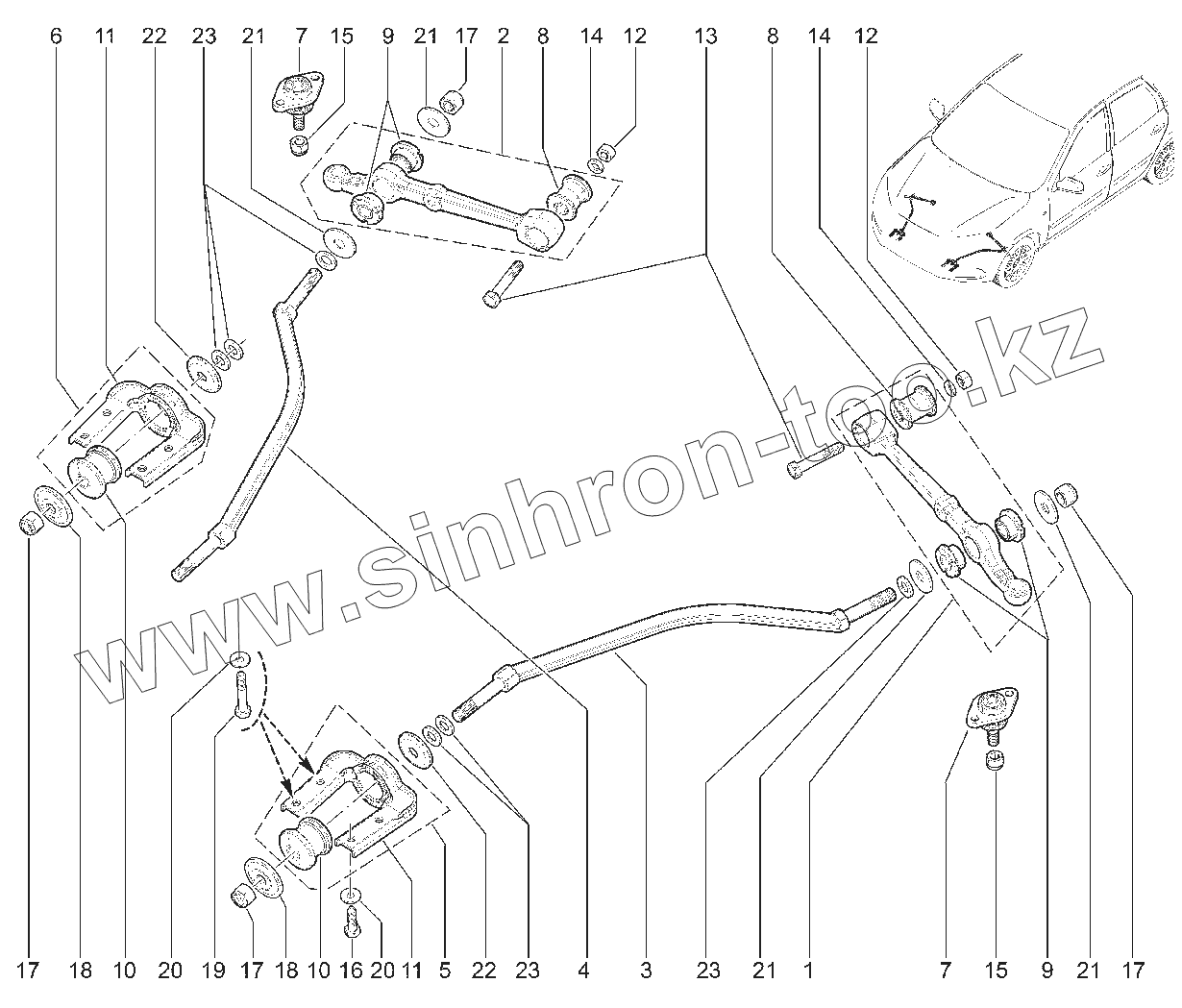 6 11 22 23 21 7 15 9 21 17 2 8 14 12 13 8 14 12

www.sinhron-too.kz

17 18 10 20 19 17 18 10 16 20 11 5 22 23 4 3 23 21 1 7 15 9 21 17