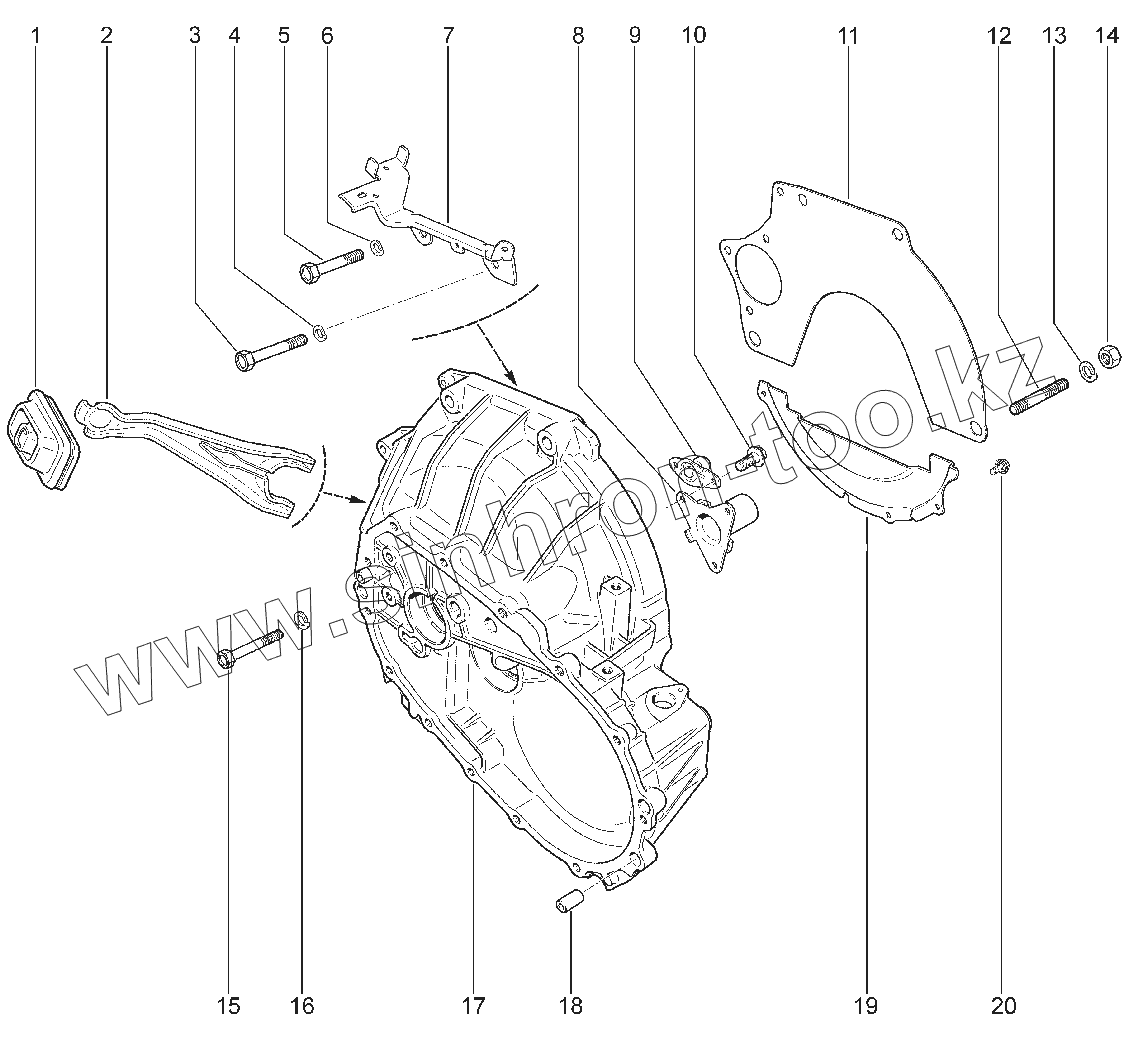 1 2 3 4 5 6 7 8 9 10 11 12 13 14

www.simnron-too.kz

15 16 17 18 19 20