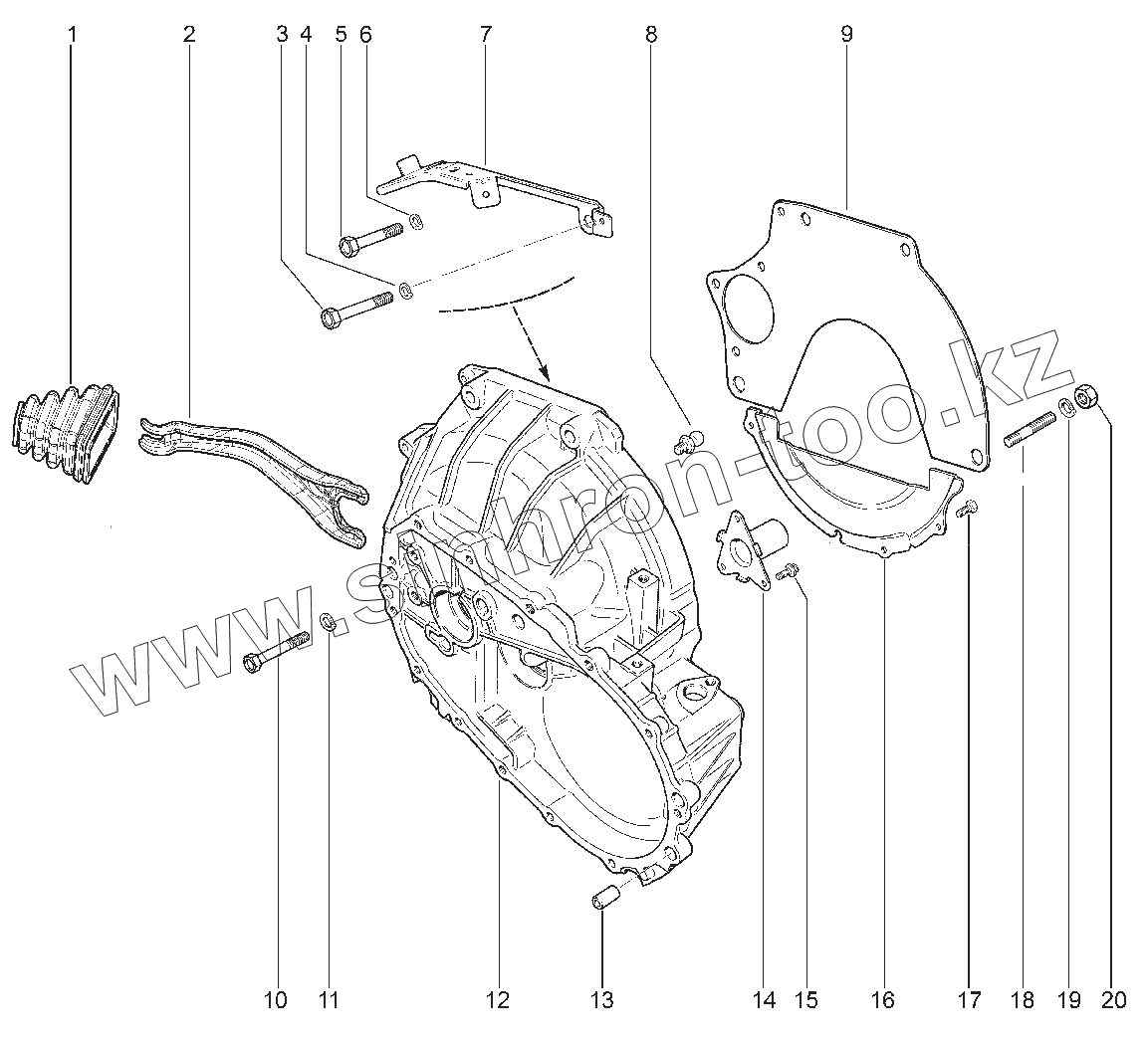 1 2 3 4 5 6 7 8 9

www.sinhron-too.kz

10 11 12 13 14 15 16 17 18 19 20