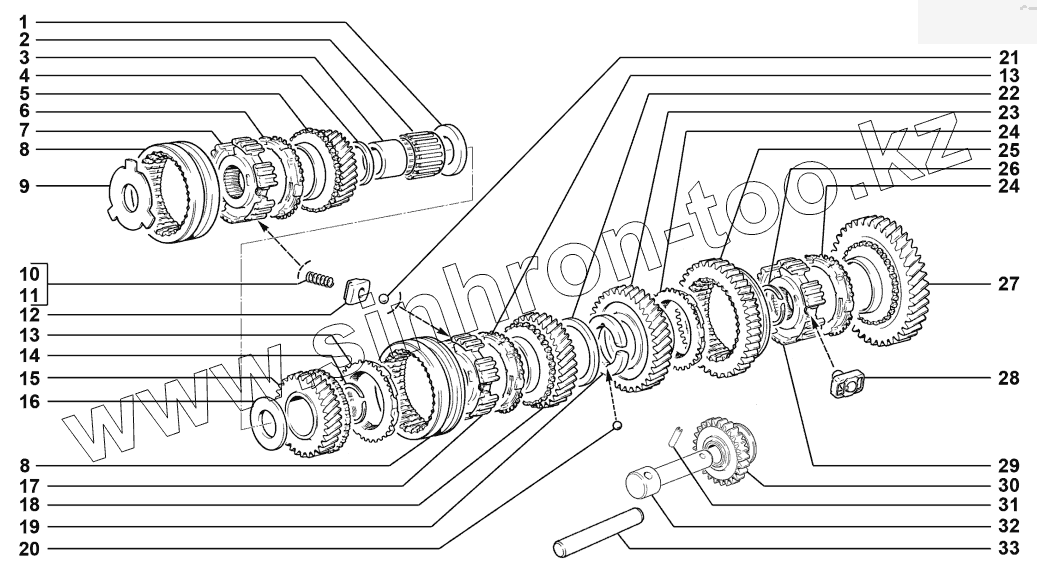 1
2
3
4
5
6
7
8
9
10
11
12
13
14
15
16
8
17
18
19
20
21
13
22
23
24
25
26
24
27
28
29
30
31
32
33
www.sinhron-too.kz