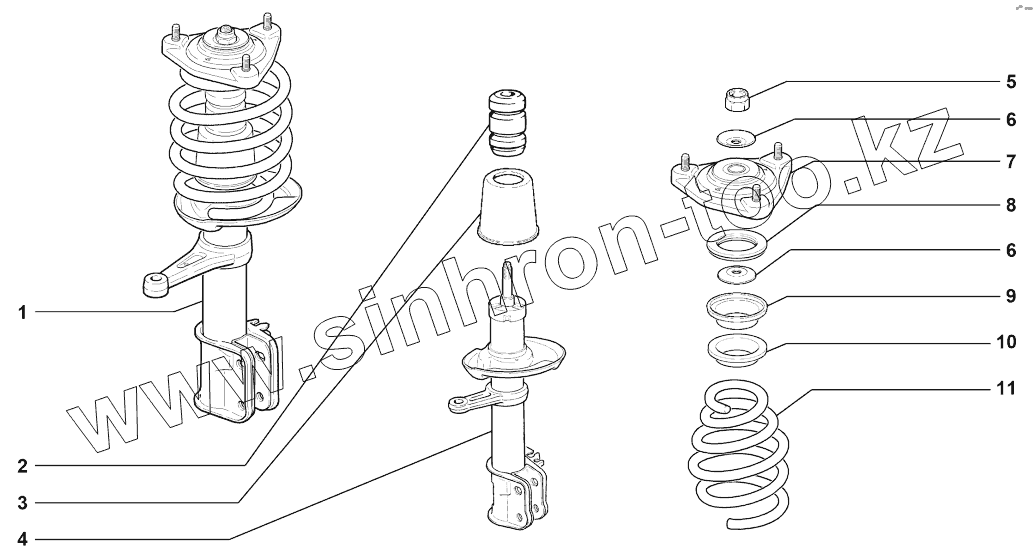 www.sinhron-too.kz

1

2

3

4

5

6

7

8

6

9

10

11