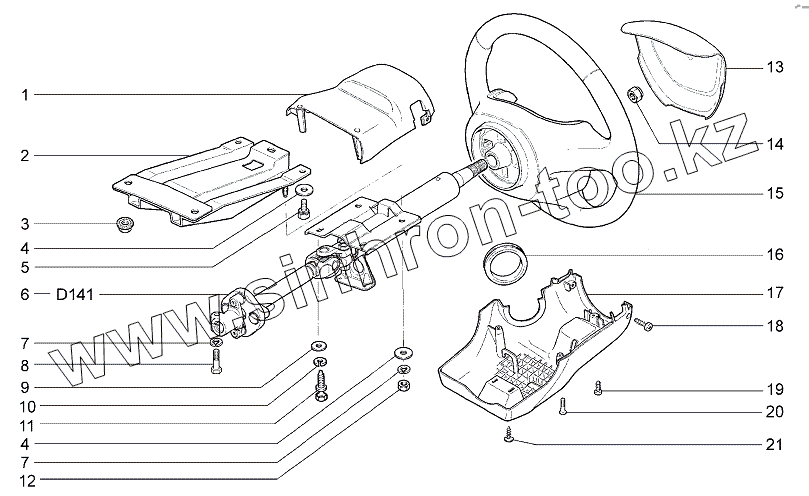 1
2
3
4
5
6 D141
7
8
9
10
11
4
7
12
13
14
15
16
17
18
19
20
21
www.sinhron-too.kz