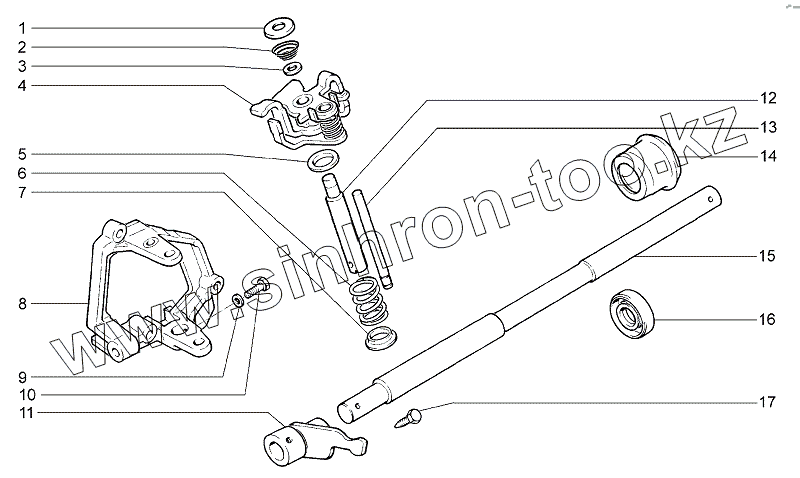 1
2
3
4
5
6
7
8
9
10
11
12
13
14
15
16
17
www.sinhron-too.kz