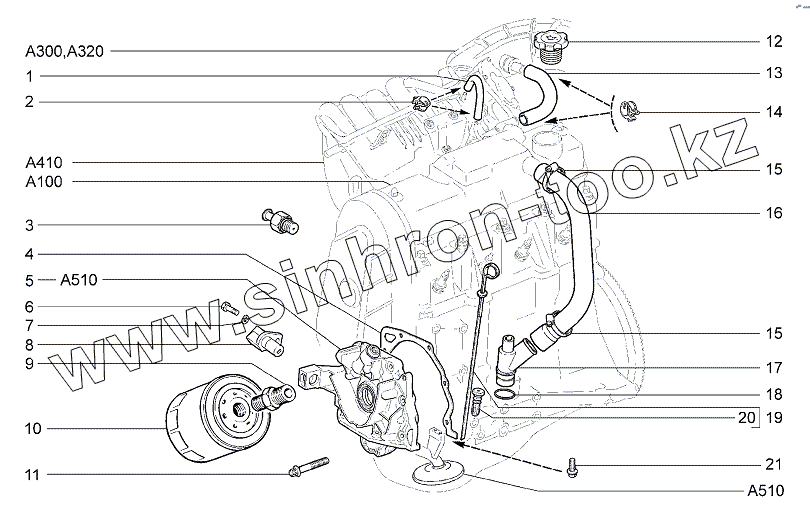 A300,A320
1
2
A410
A100
3
4
5 A510
6
7
8
9
10
11
12
13
14
15
16
15
17
18
20 19
21
A510
www.sinhron-too.kz