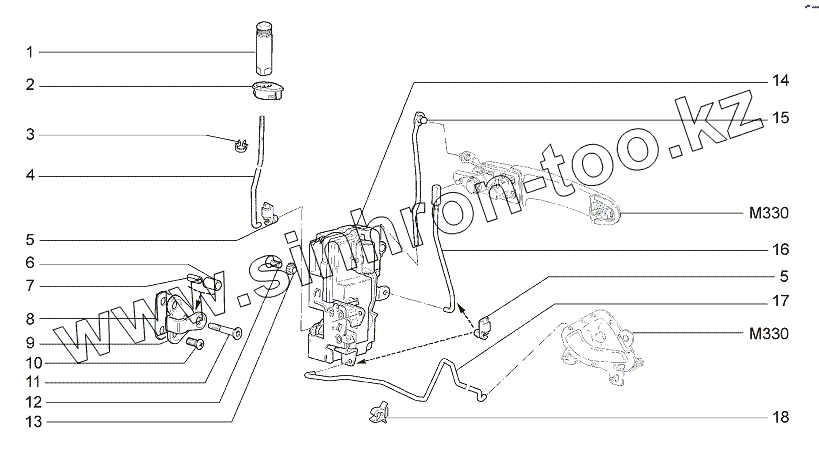 1
2
3
4
5
6
7
8
9
10
11
12
13
14
15
M330
16
5
17
M330
18
www.simbron-too.kz