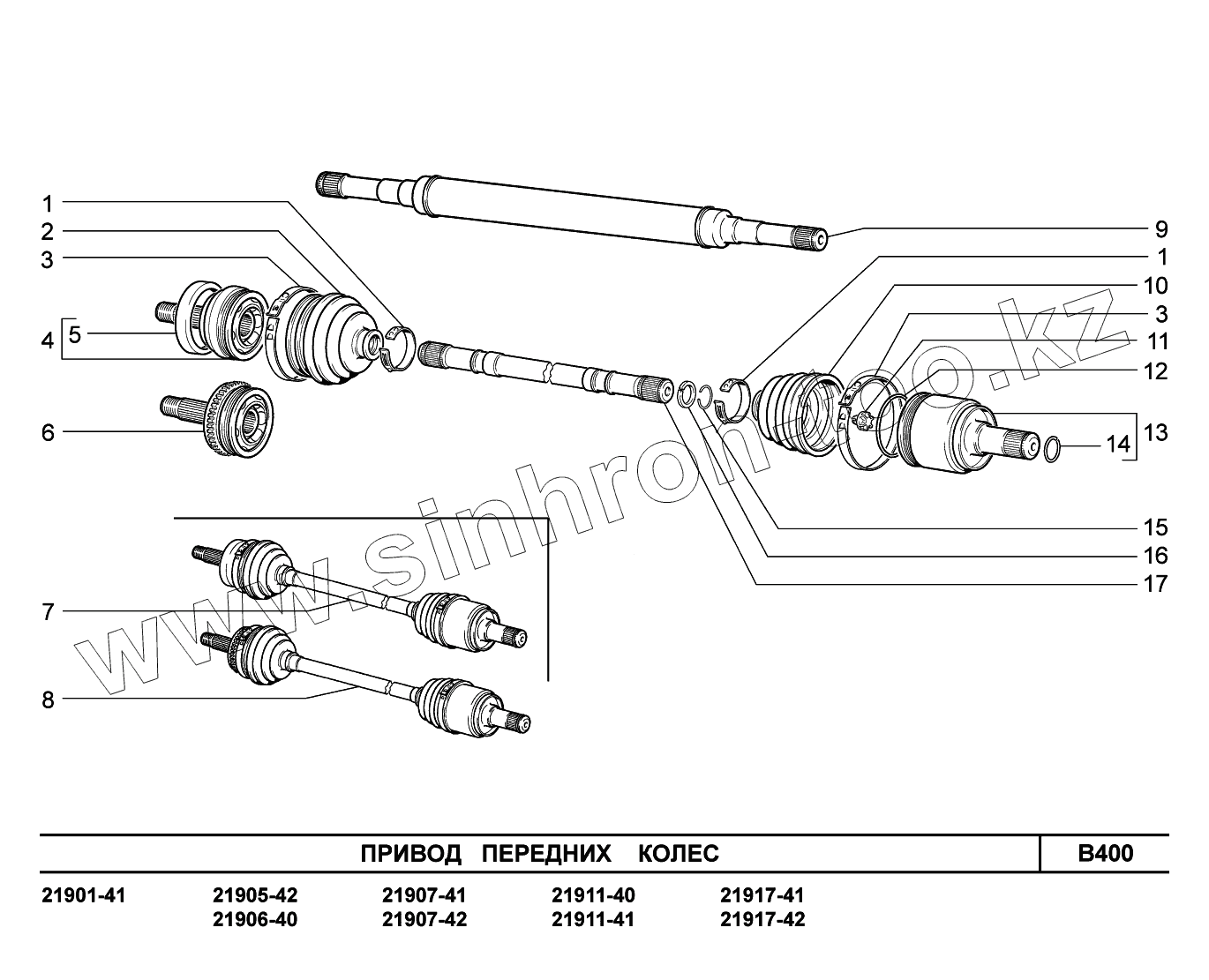 1
2
3
4
5
6
7
8
9
1
10
3
11
12
13
14
15
16
17

www.sinhron.co.kz

ПРИВОД ПЕРЕДНИХ КОЛЕС

B400

21901-41
21905-42
21906-40
21907-41
21907-42
21911-40
21911-41
21917-41
21917-42