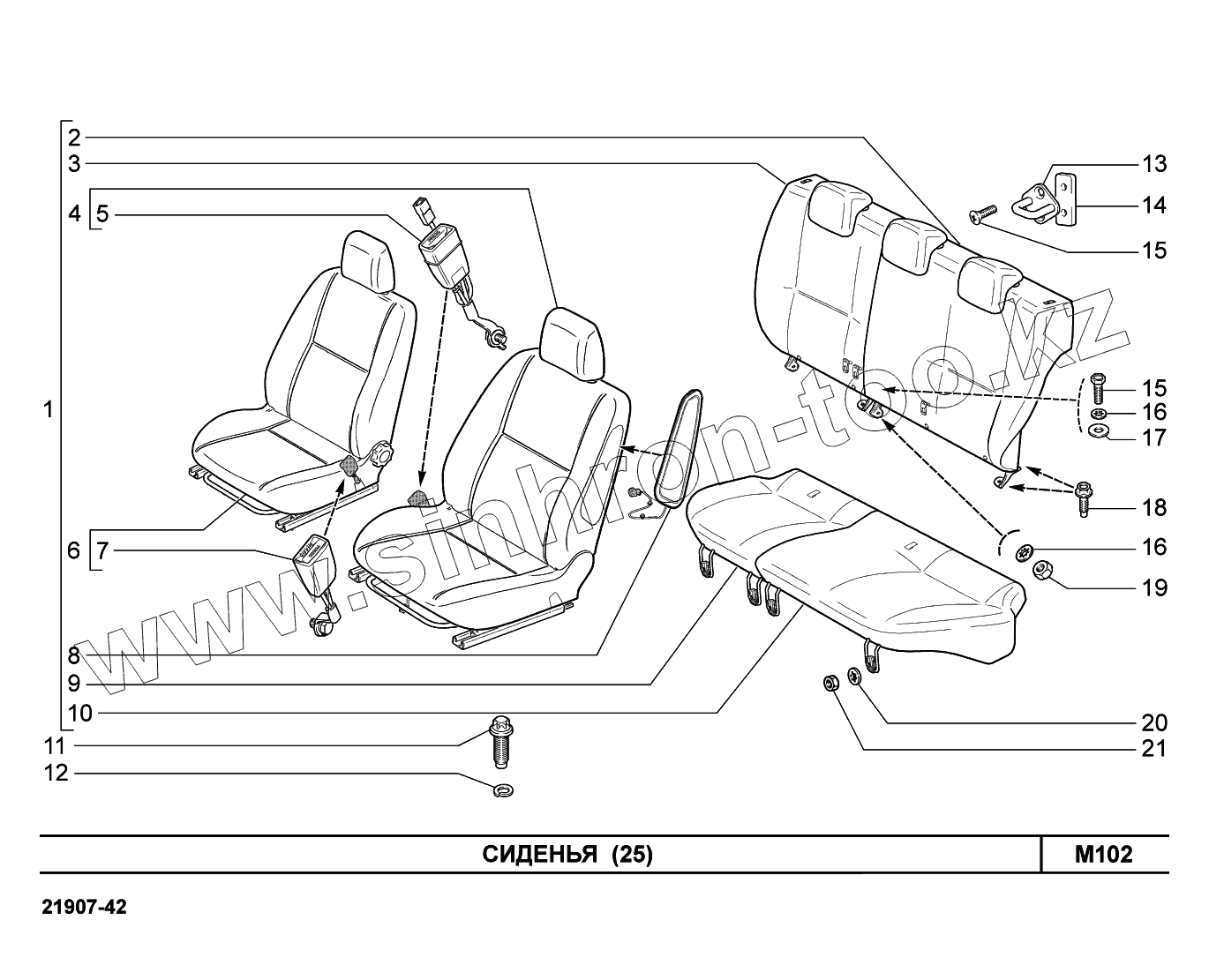 2
3
4 5
1
6 7
8
9
10
11
12
13
14
15
15
16
17
18
16
19
20
21

www.sinhron-too.kz

СИДЕНЬЯ (25)

M102

21907-42