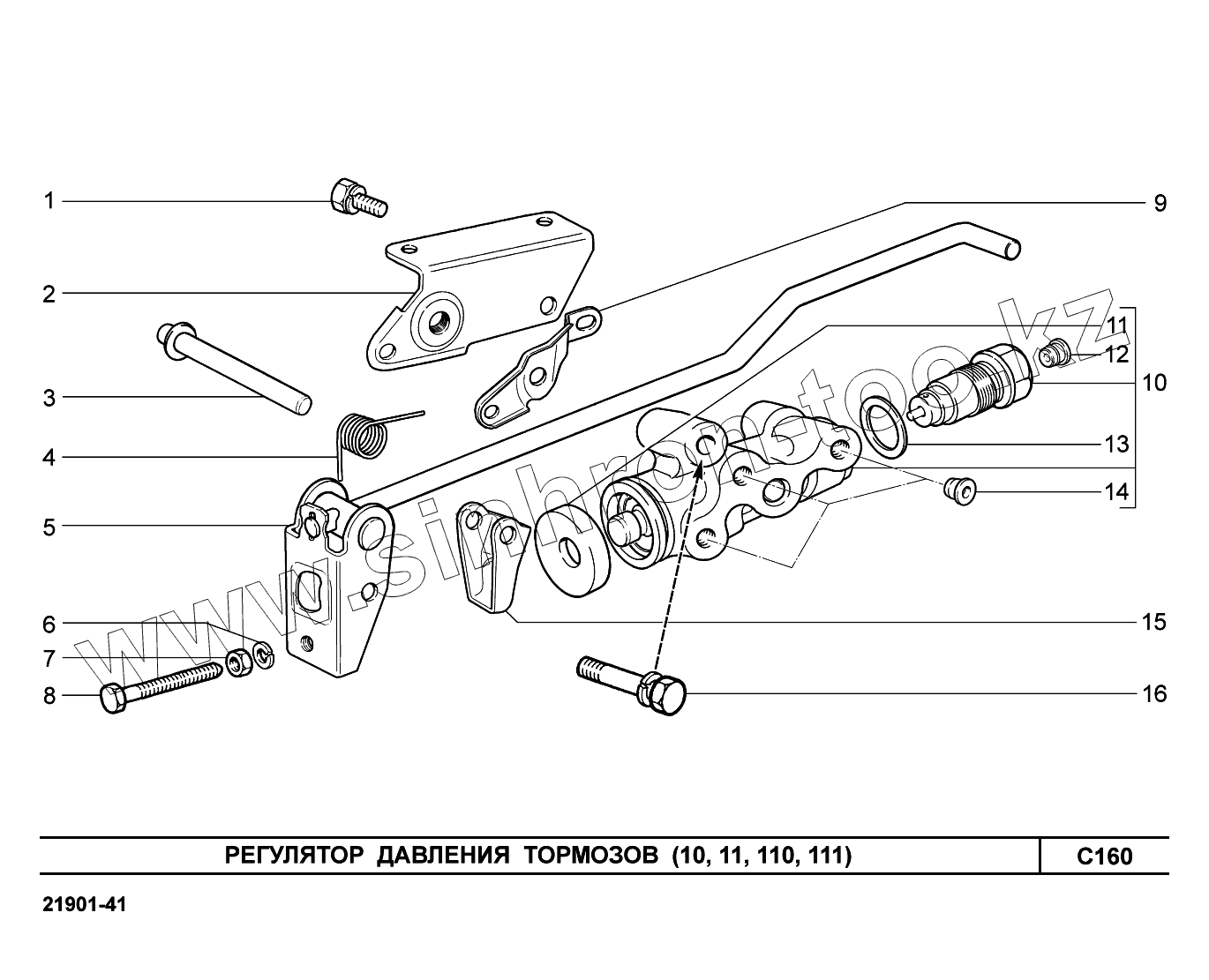 1
2
3
4
5
6
7
8
9
11
12
10
13
14
15
16

www.sinhrostock.kz

РЕГУЛЯТОР ДАВЛЕНИЯ ТОРМОЗОВ (10, 11, 110, 111)

C160

21901-41