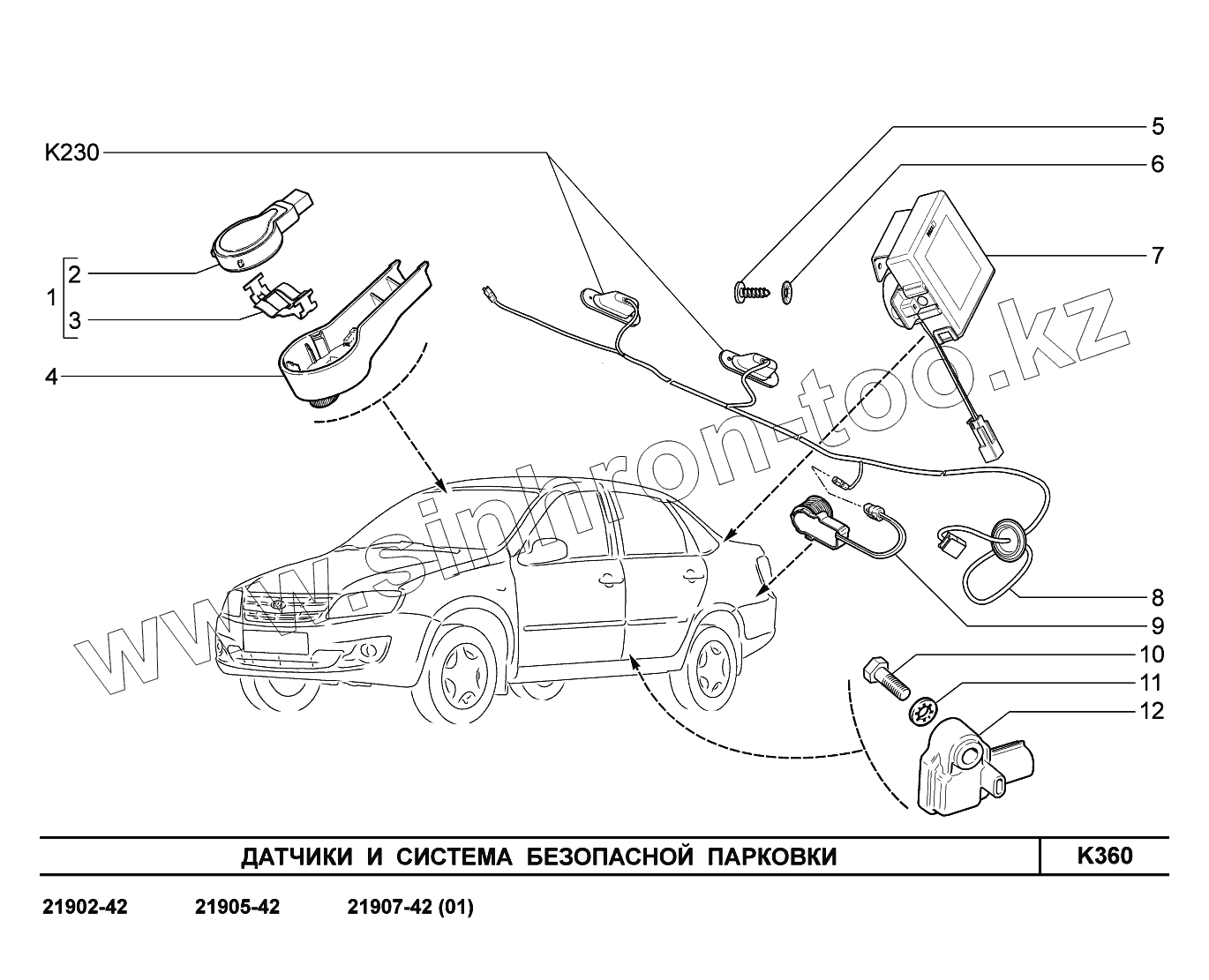 K230
1
2
3
4
5
6
7
8
9
10
11
12
www.sinhron-too.kz

ДАТЧИКИ И СИСТЕМА БЕЗОПАСНОЙ ПАРКОВКИ

K360

21902-42 21905-42 21907-42 (01)