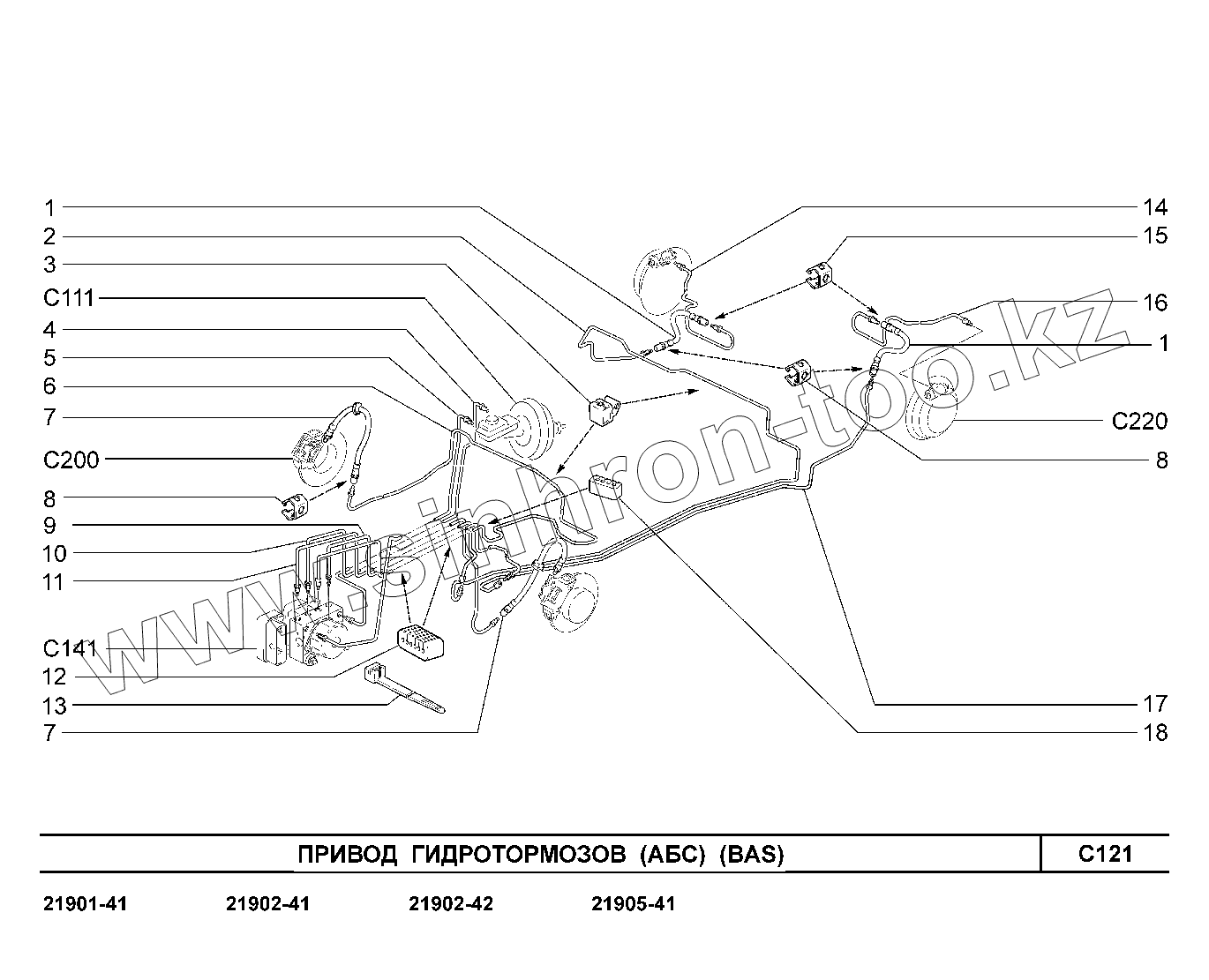 1
2
3
C111
4
5
6
7
C200
8
9
10
11
C141
12
13
7

14
15
16
1
C220
8
17
18

www.sinhron-too.kz

ПРИВОД ГИДРОТОРМОЗОВ (АБС) (BAS)

C121

21901-41 21902-41 21902-42 21905-41