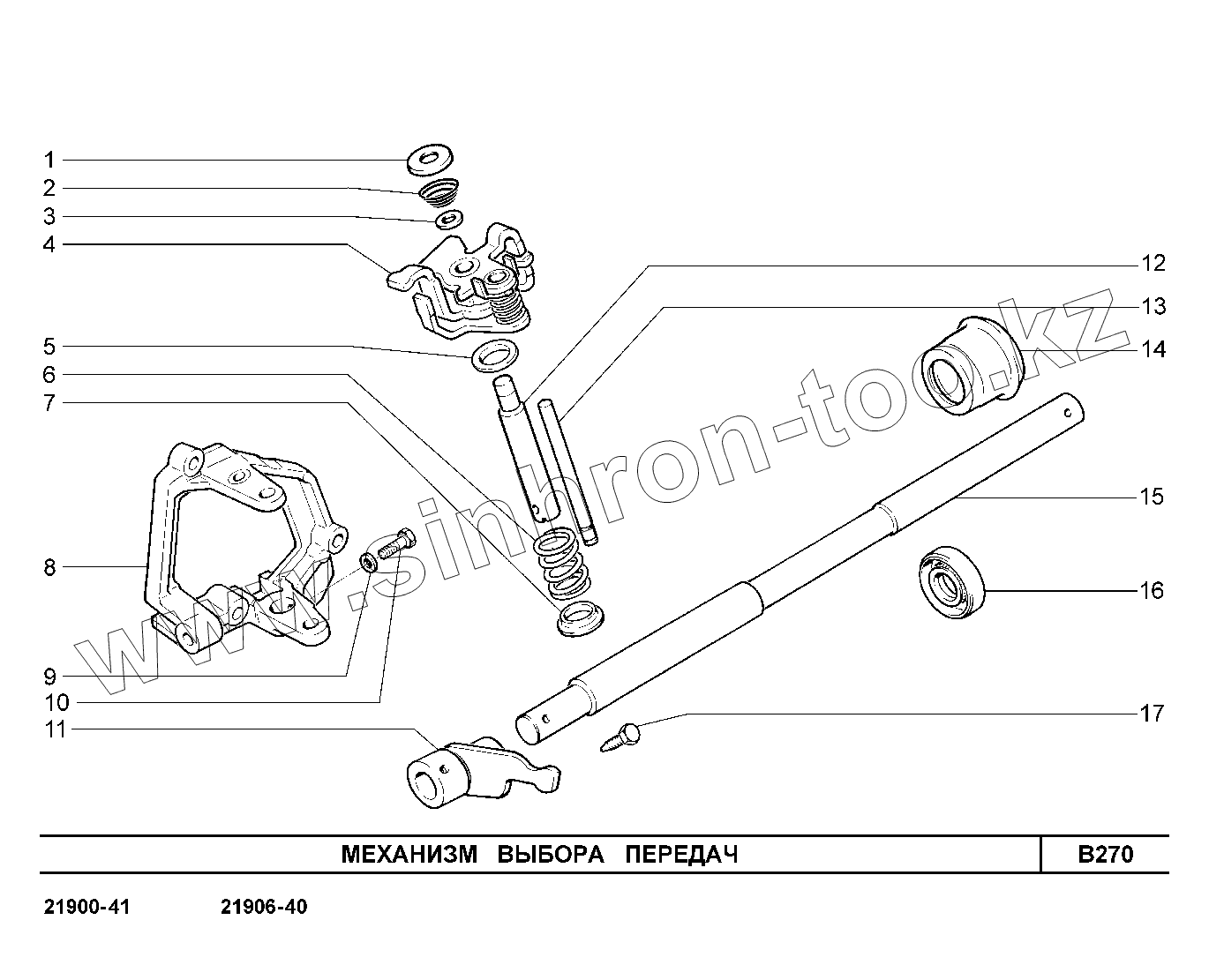 1
2
3
4
5
6
7
8
9
10
11
12
13
14
15
16
17

www.sinhron-too.kz

МЕХАНИЗМ ВЫБОРА ПЕРЕДАЧ

B270

21900-41

21906-40