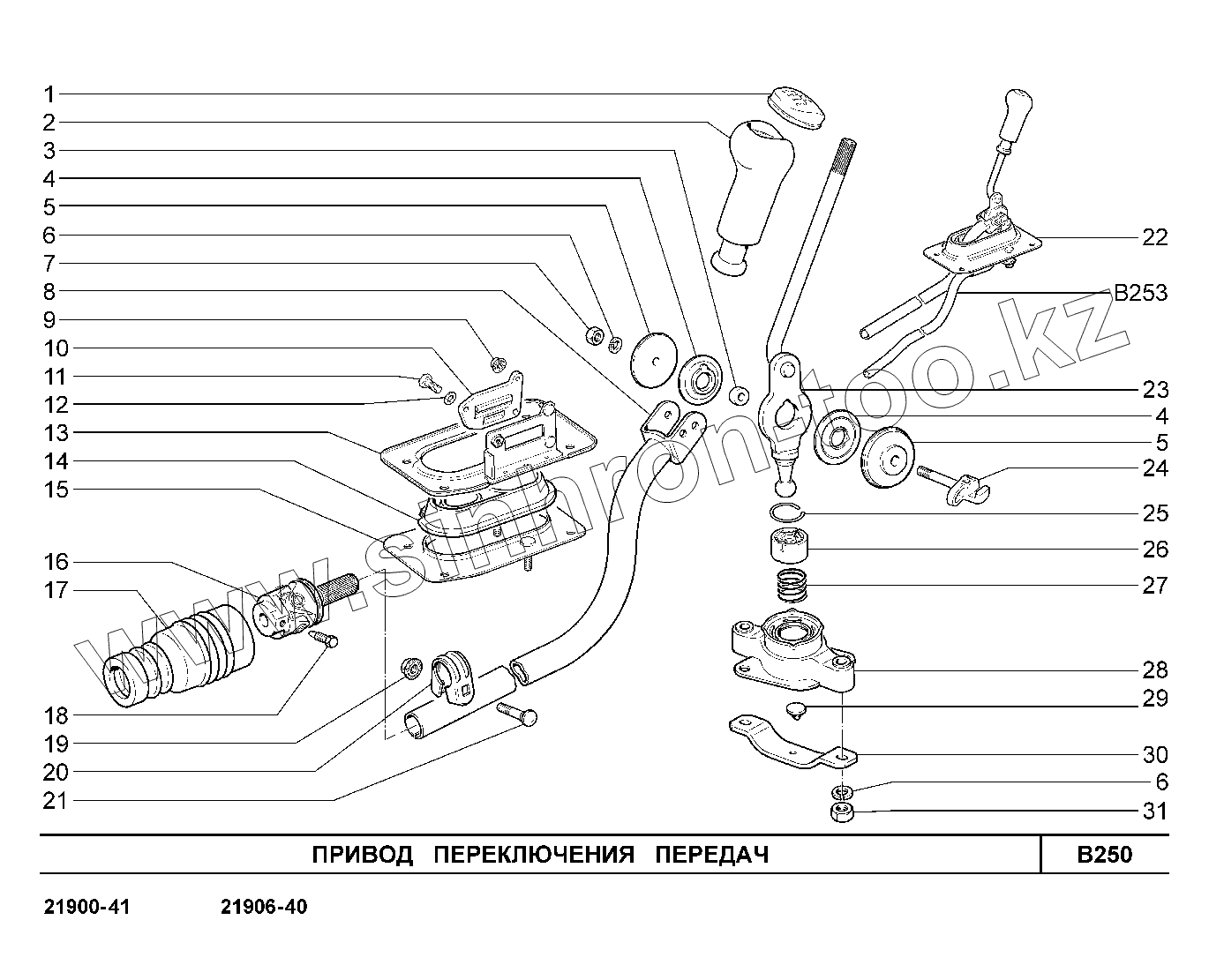 1
2
3
4
5
6
7
8
9
10
11
12
13
14
15
16
17
18
19
20
21

22
B253
23
4
5
24
25
26
27
28
29
30
6
31

www.sinhron-too.kz

ПРИВОД ПЕРЕКЛЮЧЕНИЯ ПЕРЕДАЧ

B250

21900-41 21906-40