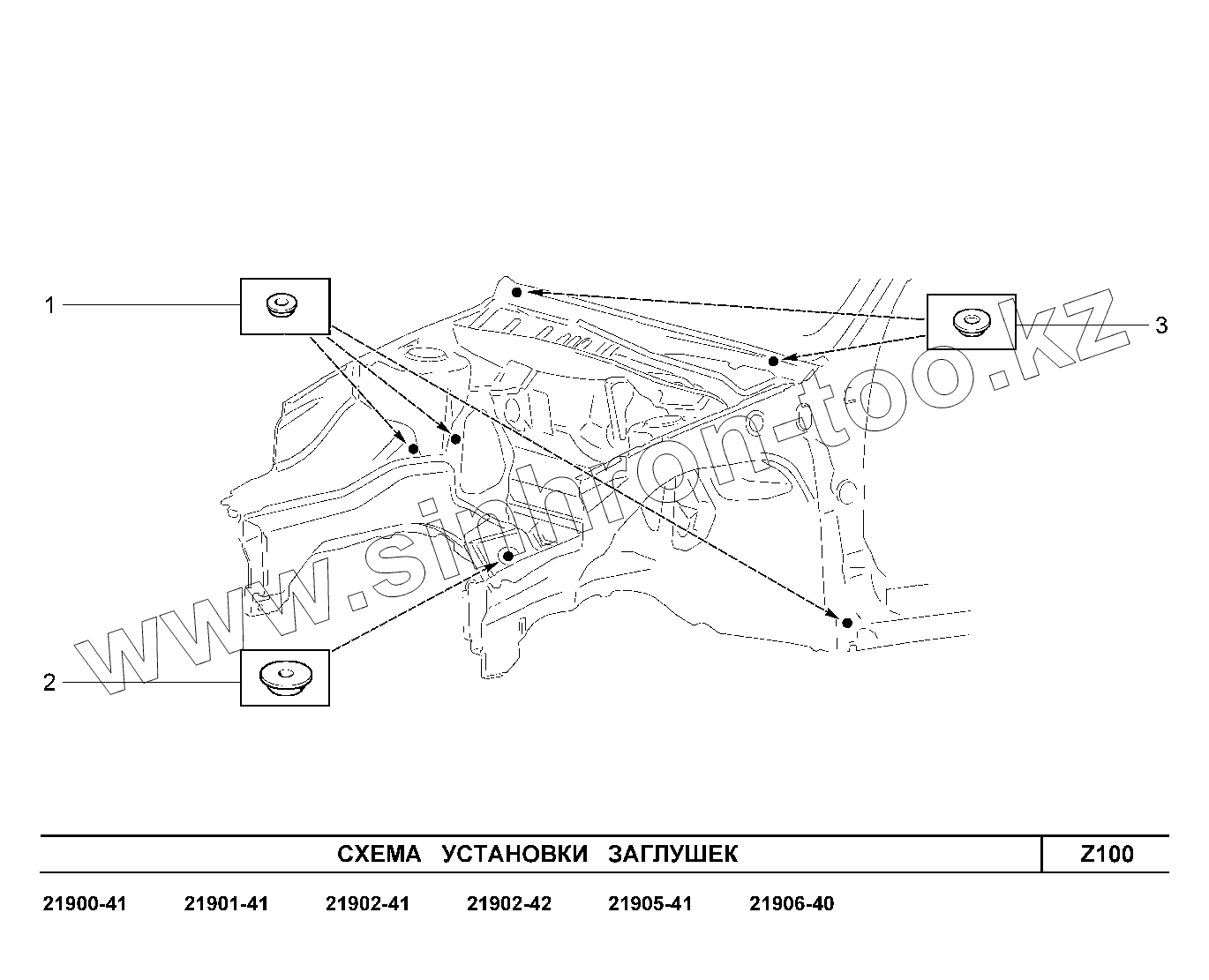 1

3

2

www.sinhron-too.kz

СХЕМА УСТАНОВКИ ЗАГЛУШЕК

Z100

21900-41 21901-41 21902-41 21902-42 21905-41 21906-40