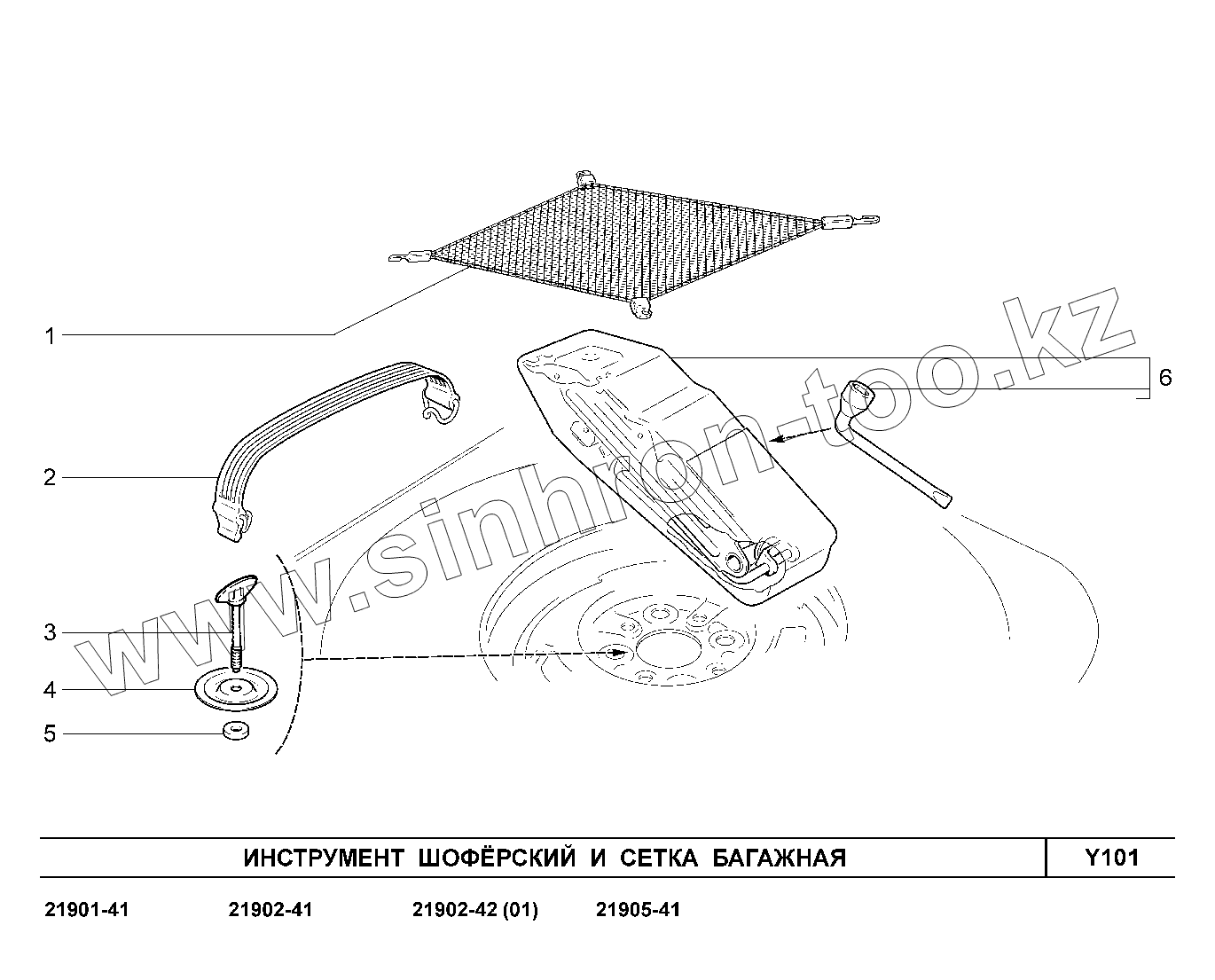 1

2

3

4

5

6

www.sinhron-too.kz

ИНСТРУМЕНТ ШОФЁРСКИЙ И СЕТКА БАГАЖНАЯ

Y101

21901-41 21902-41 21902-42 (01) 21905-41