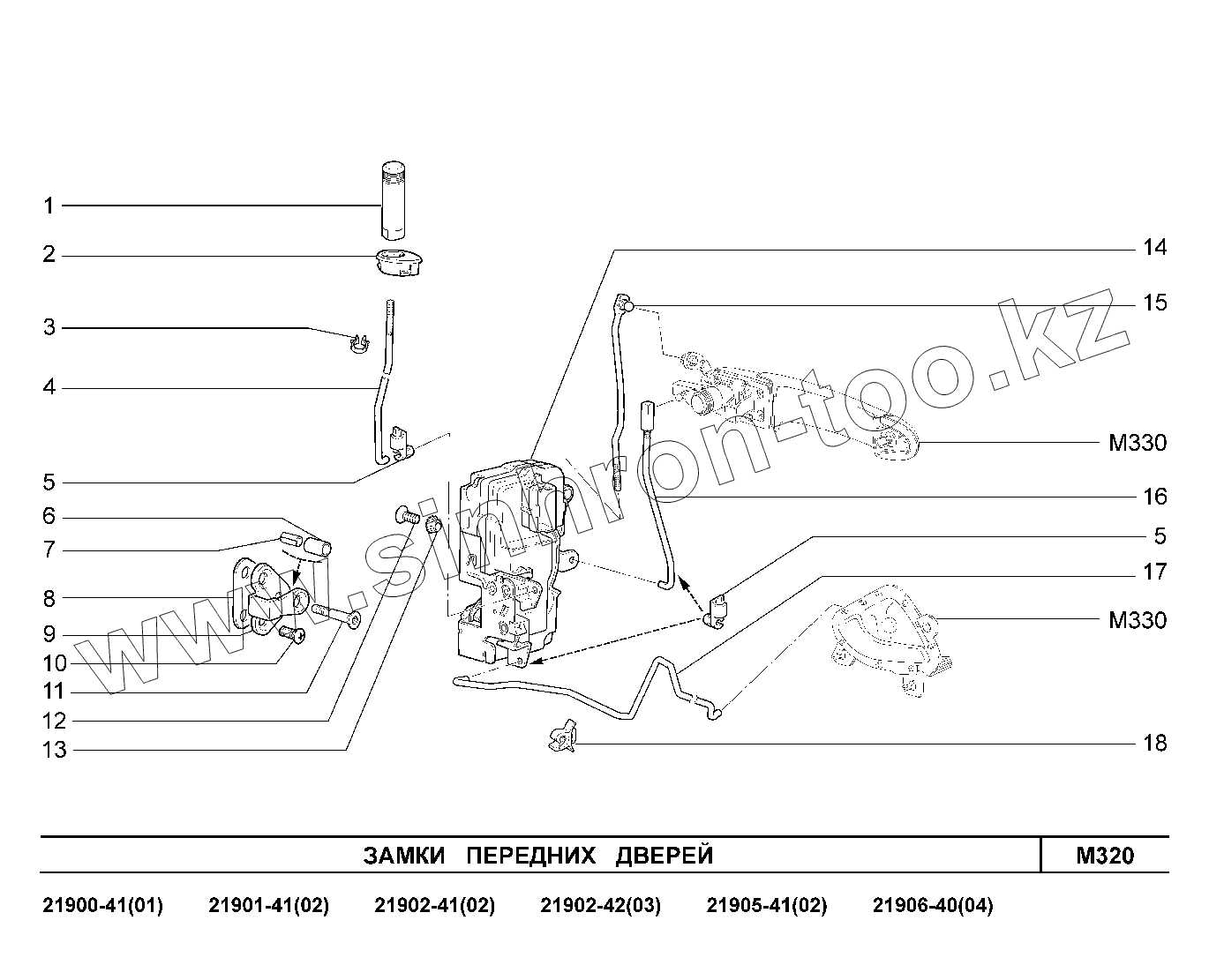 1
2
3
4
5
6
7
8
9
10
11
12
13

14
15
M330
16
5
17
M330
18

www.simron-too.kz

ЗАМКИ ПЕРЕДНИХ ДВЕРЕЙ
M320

21900-41(01) 21901-41(02) 21902-41(02) 21902-42(03) 21905-41(02) 21906-40(04)