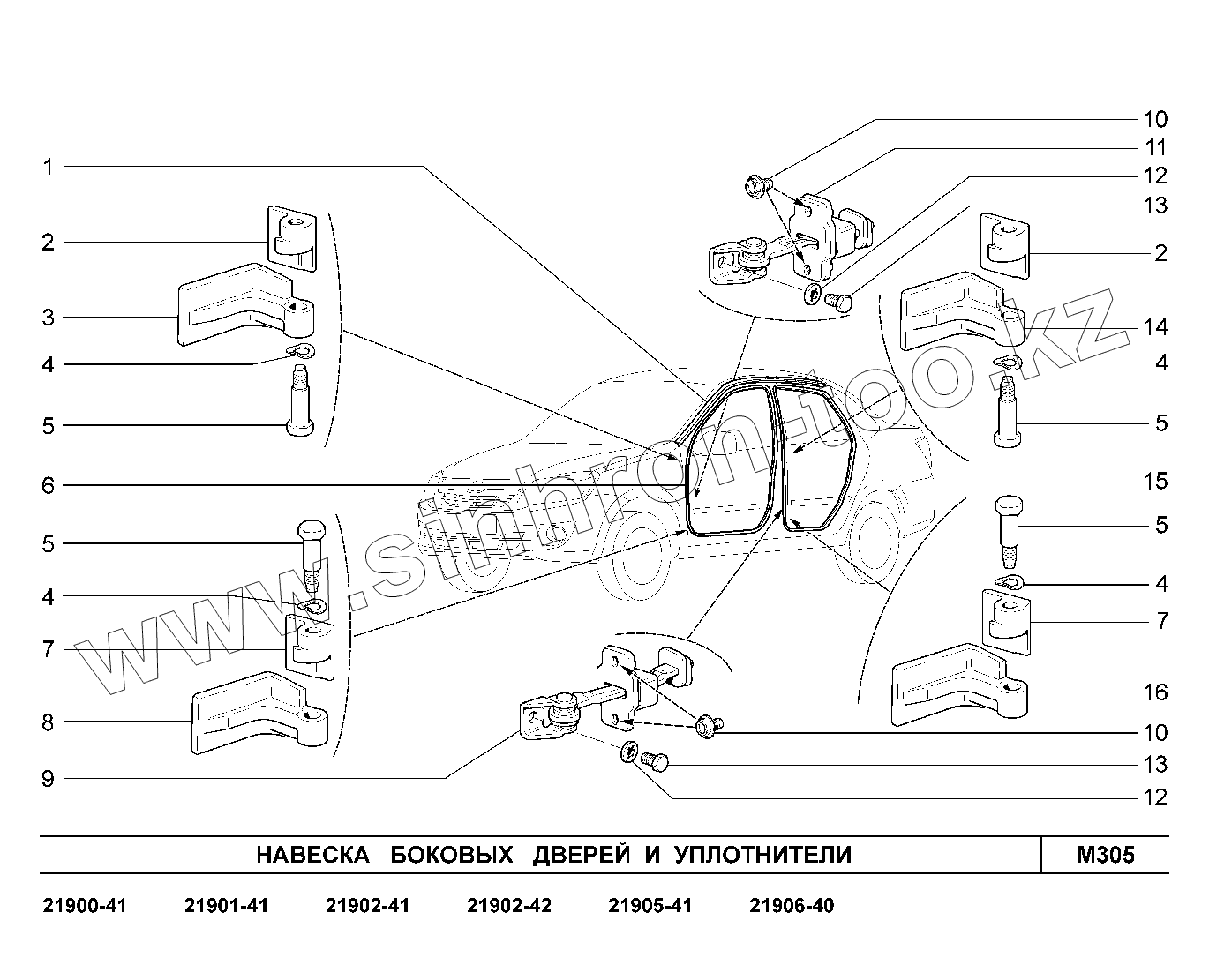 1
2
3
4
5
6
5
4
7
8
9

10
11
12
13
2
14
4
5
15
5
4
7
16
10
13
12

www.sinhron-too.kz

НАВЕСКА БОКОВЫХ ДВЕРЕЙ И УПЛОТНИТЕЛИ

M305

21900-41 21901-41 21902-41 21902-42 21905-41 21906-40