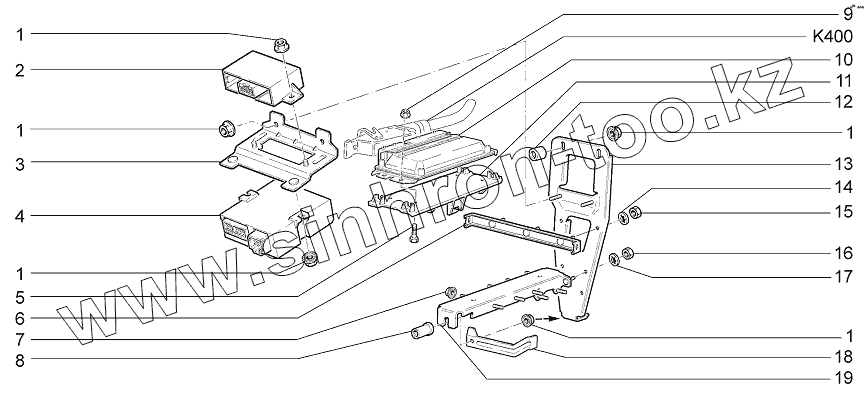 1
2
1
3
4
1
5
6
7
8
9
K400
10
11
12
1
13
14
15
16
17
1
18
19
www.sinhron-too.kz