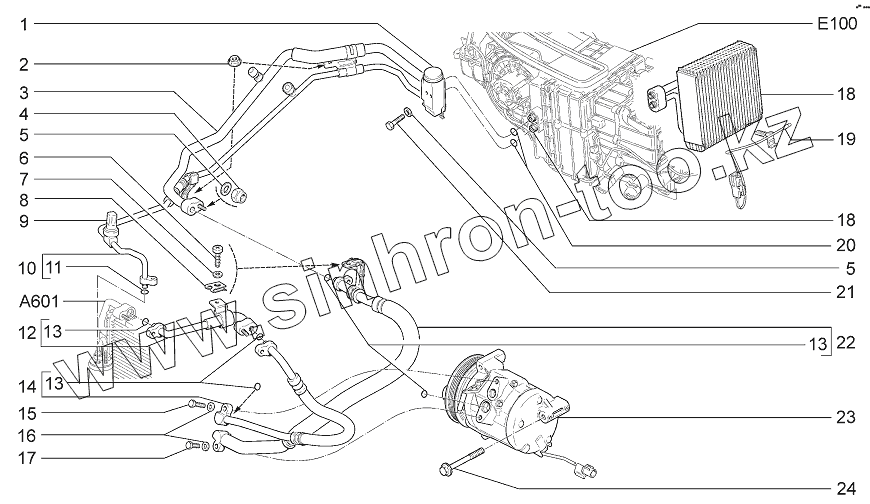 1
2
3
4
5
6
7
8
9
10
11
A601
12
13
14
13
15
16
17
E100
18
19
18
20
5
21
13
22
23
24
www.sinhron-too.kz