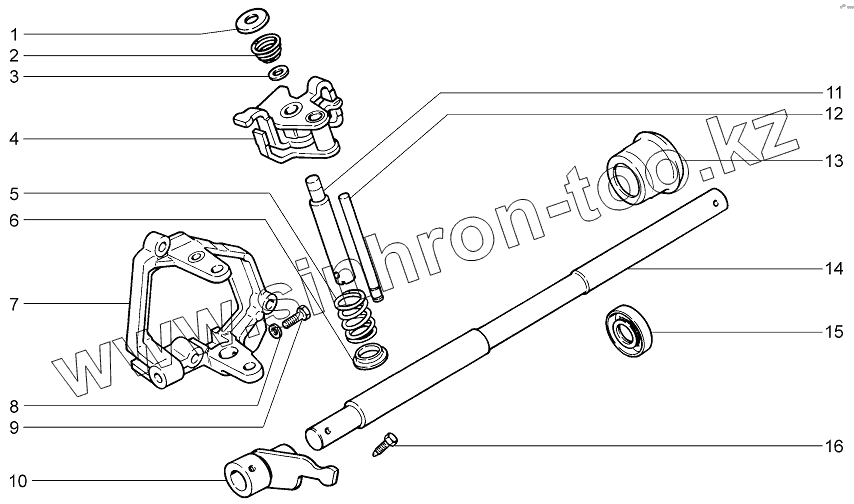 1
2
3
4
5
6
7
8
9
10
11
12
13
14
15
16
www.sinhron-too.kz