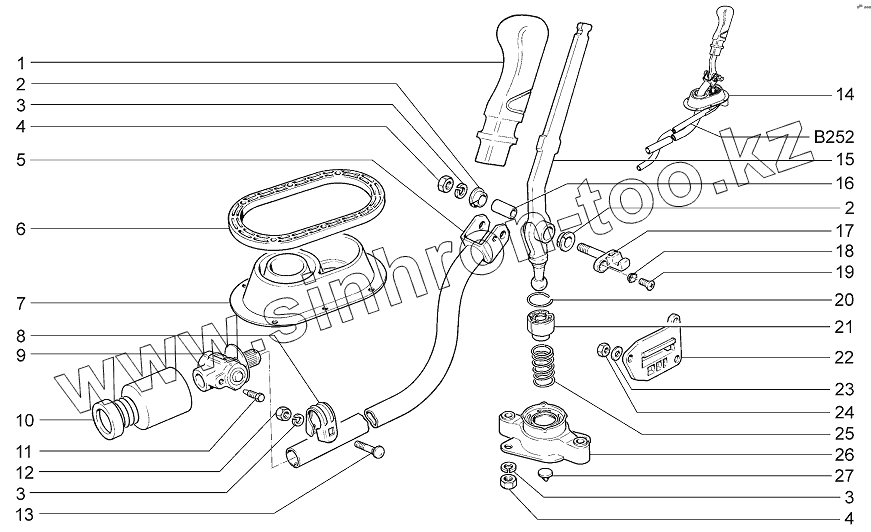 1
2
3
4
5
6
7
8
9
10
11
12
3
13

14
B252
15
16
2
17
18
19
20
21
22
23
24
25
26
27
3
4

www.sinhron-too.kz