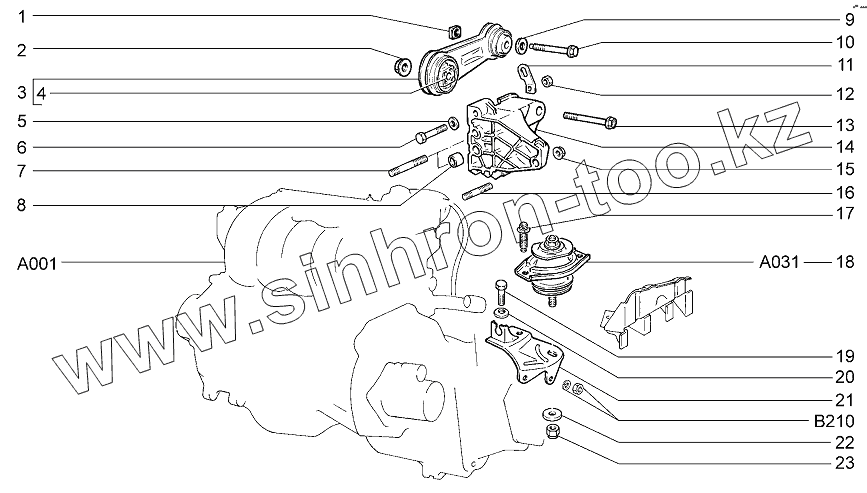 1
2
3
4
5
6
7
8
A001
9
10
11
12
13
14
15
16
17
A031
18
19
20
21
B210
22
23
www.sinhron-too.kz