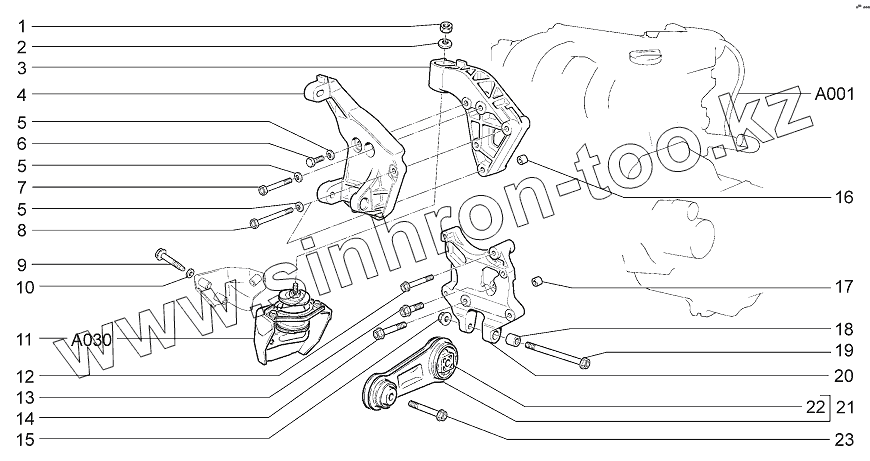 1
2
3
4
5
6
5
7
5
8
9
10
11 A030
12
13
14
15

A001
16
17
18
19
20
22 21
23

www.sinhron-too.kz