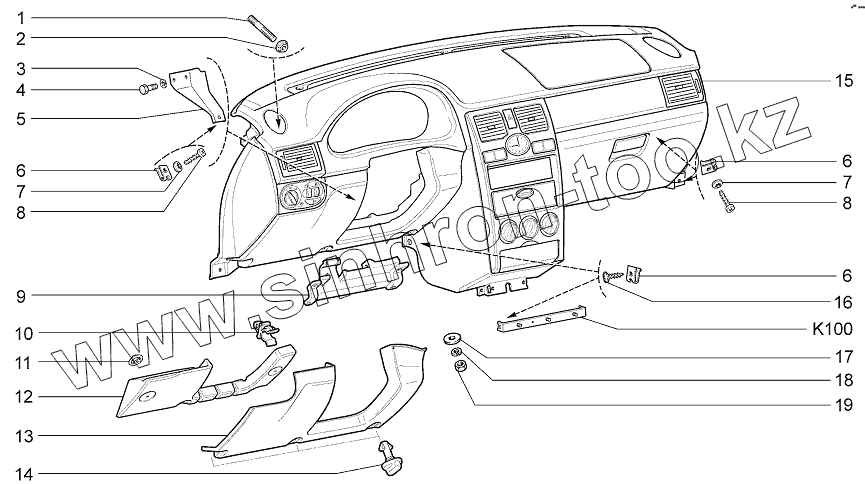 1
2
3
4
5
6
7
8
9
10
11
12
13
14
15
6
7
8
6
16
K100
17
18
19
www.sinhron-too.kz