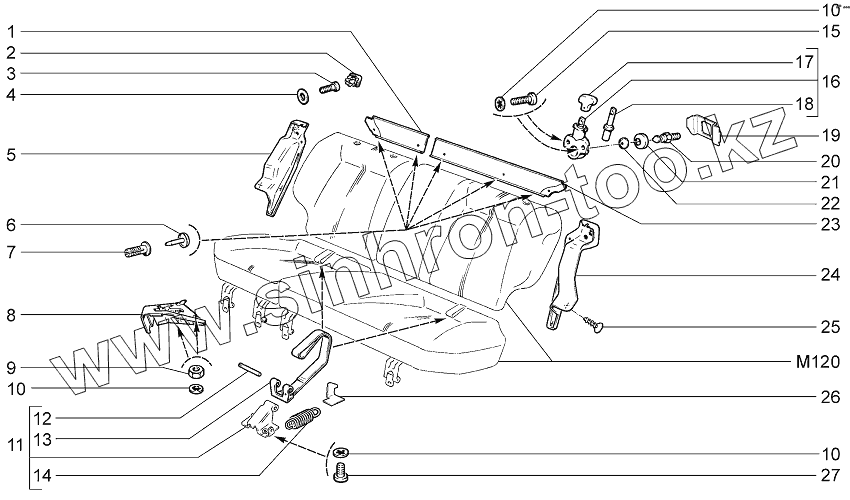 1
2
3
4
5
6
7
8
9
10
11
12
13
14
10
15
17
16
18
19
20
21
22
23
24
25
M120
26
10
27
www.sinhron-too.kz