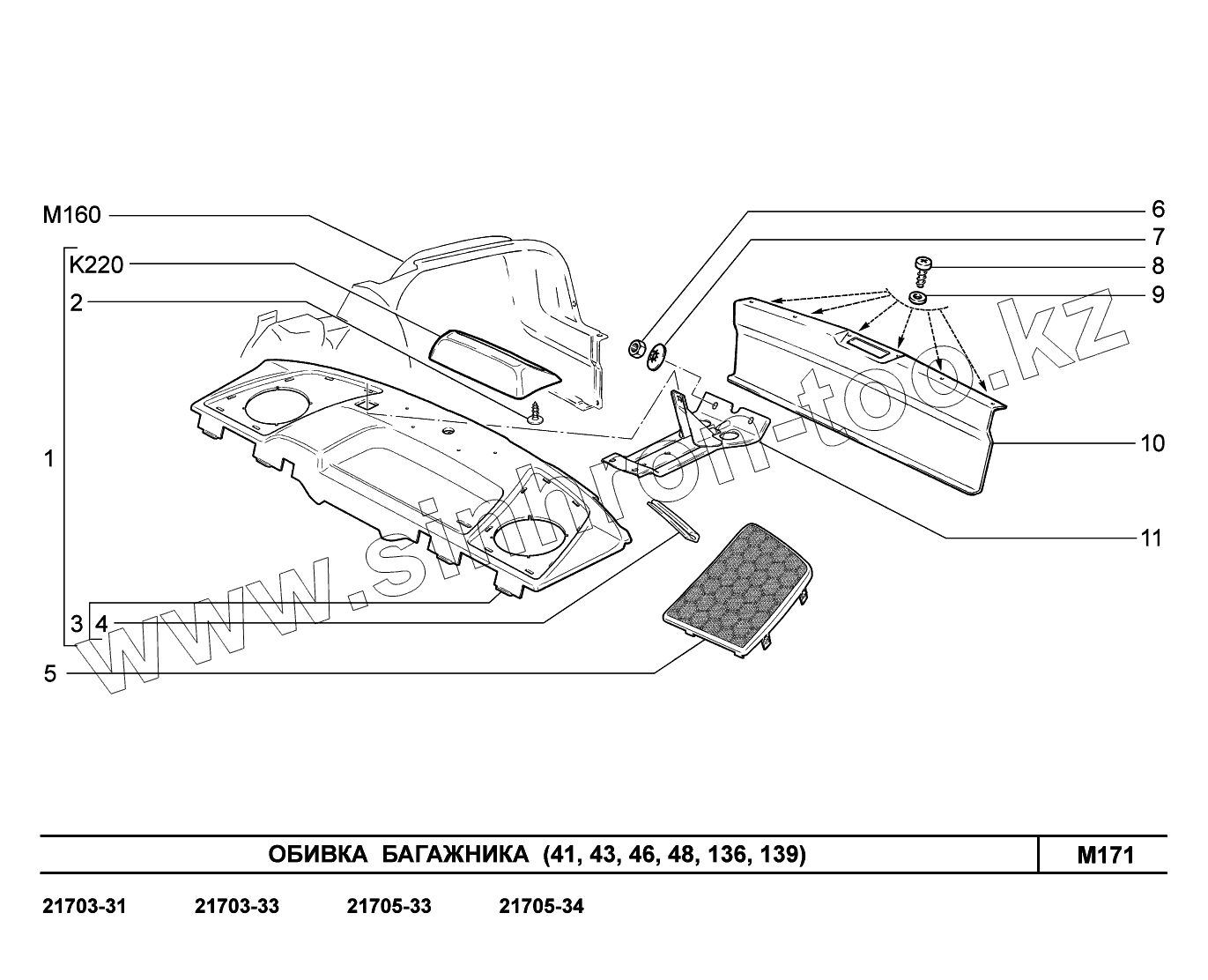 M160
K220
2
1
3
4
5
6
7
8
9
10
11

www.sinhron-too.kz

ОБИВКА БАГАЖНИКА (41, 43, 46, 48, 136, 139)

M171

21703-31 21703-33 21705-33 21705-34