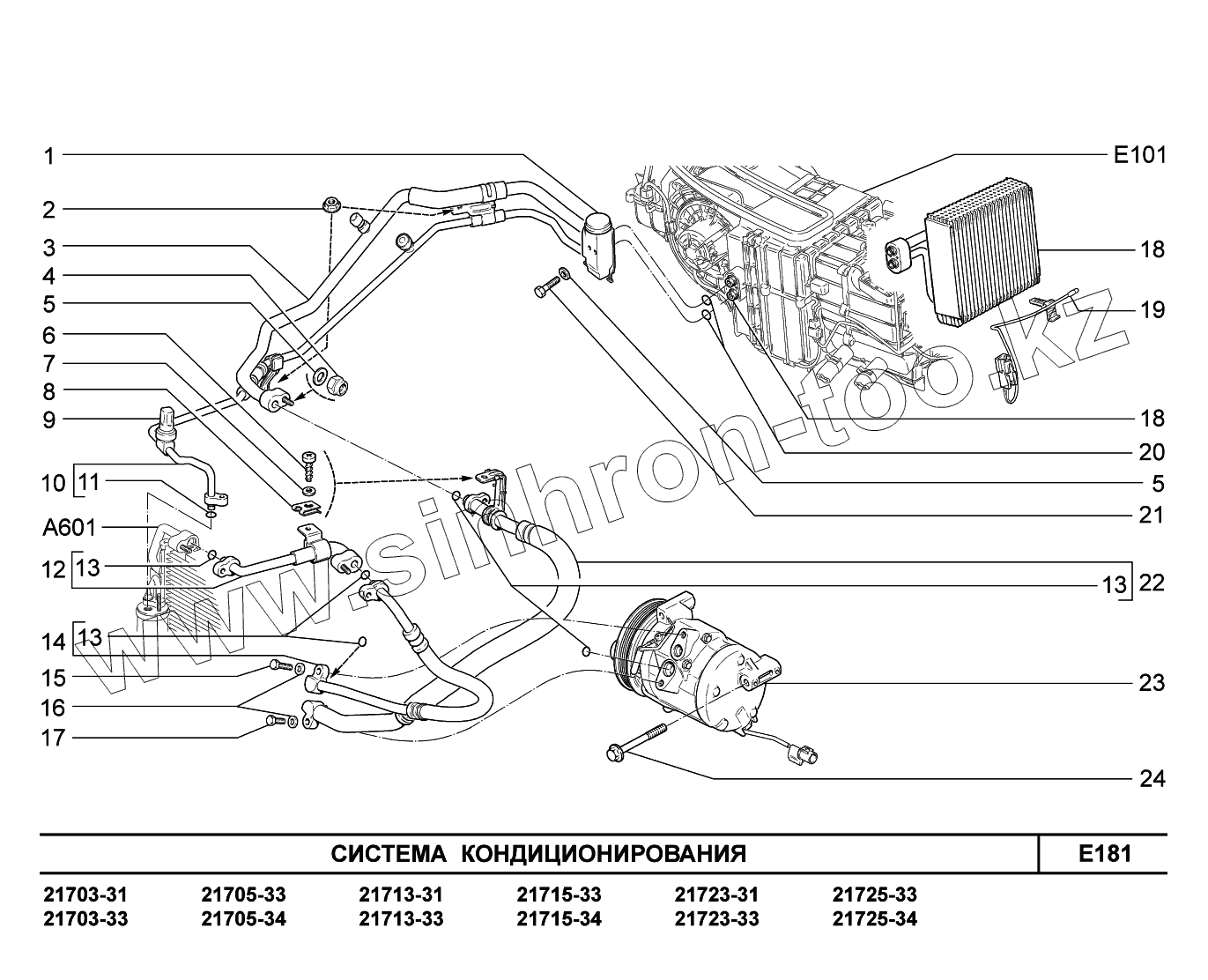 1
2
3
4
5
6
7
8
9
10
11
A601
12
13
14
13
15
16
17

E101
18
19
18
20
5
21
13
22
23
24

www.sinhron-too.kz

СИСТЕМА КОНДИЦИОНИРОВАНИЯ

E181

21703-31
21703-33
21705-33
21705-34
21713-31
21713-33
21715-33
21715-34
21723-31
21723-33
21725-33
21725-34