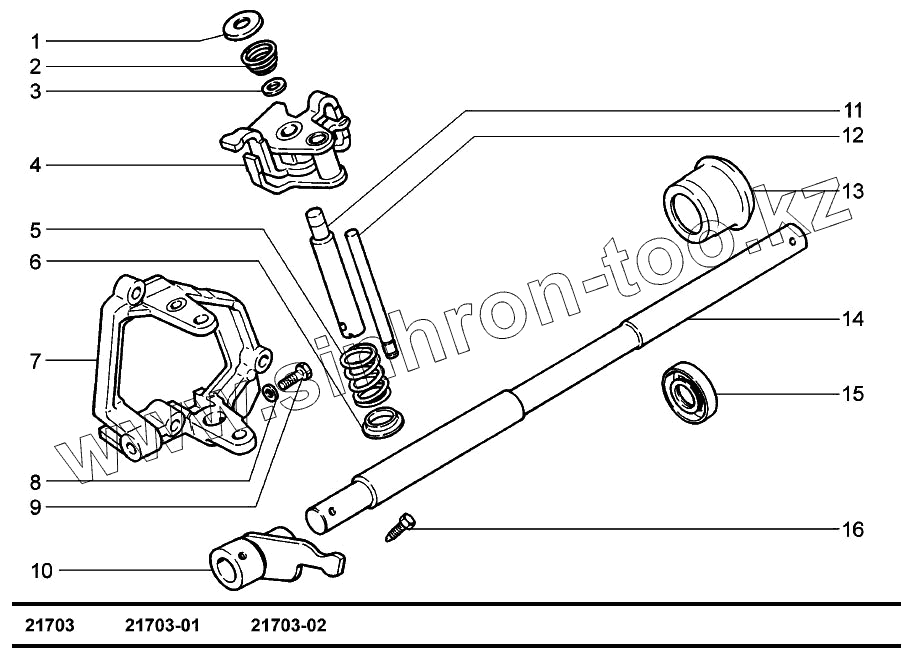 1
2
3
4
5
6
7
8
9
10
11
12
13
14
15
16

www.sinhron-too.kz

21703 21703-01 21703-02