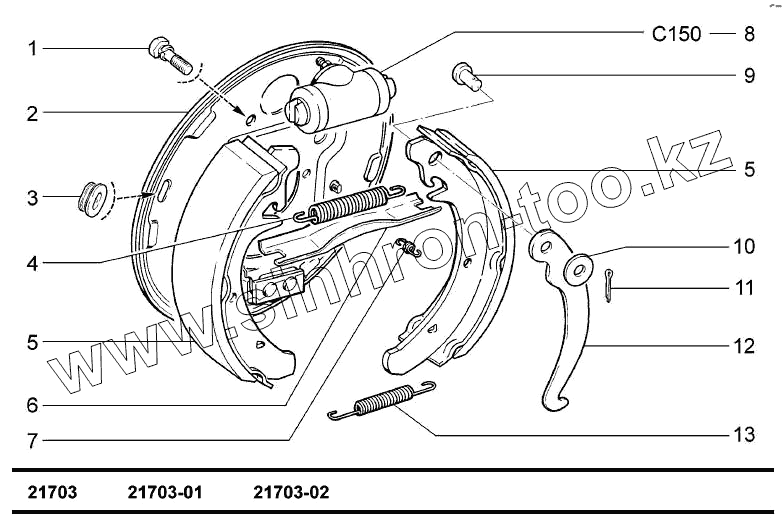 1
2
3
4
5
6
7
C150 — 8
9
5
10
11
12
13

www.sinhron-too.kz

21703 21703-01 21703-02