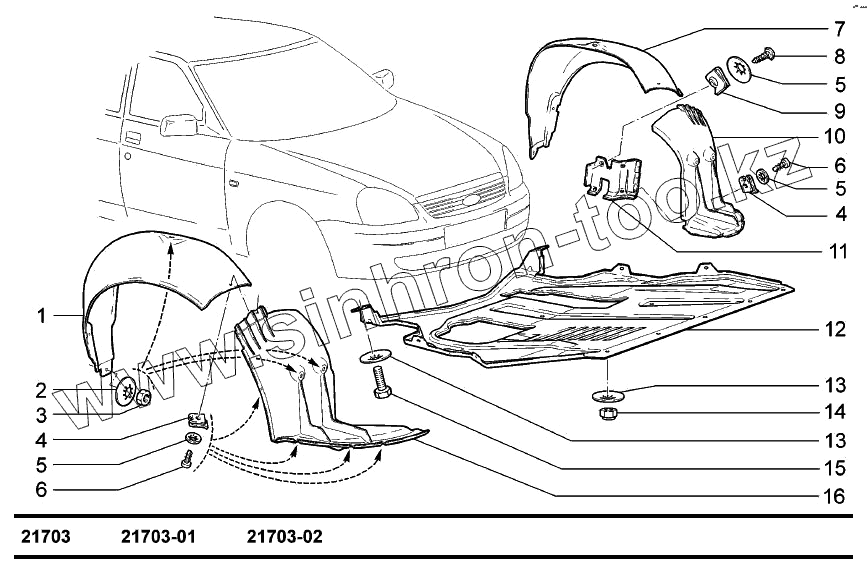 7
8
5
9
10
6
5
4
11
12
13
14
13
15
16
1
2
3
4
5
6
www.sinhron-tool.kz

21703 21703-01 21703-02