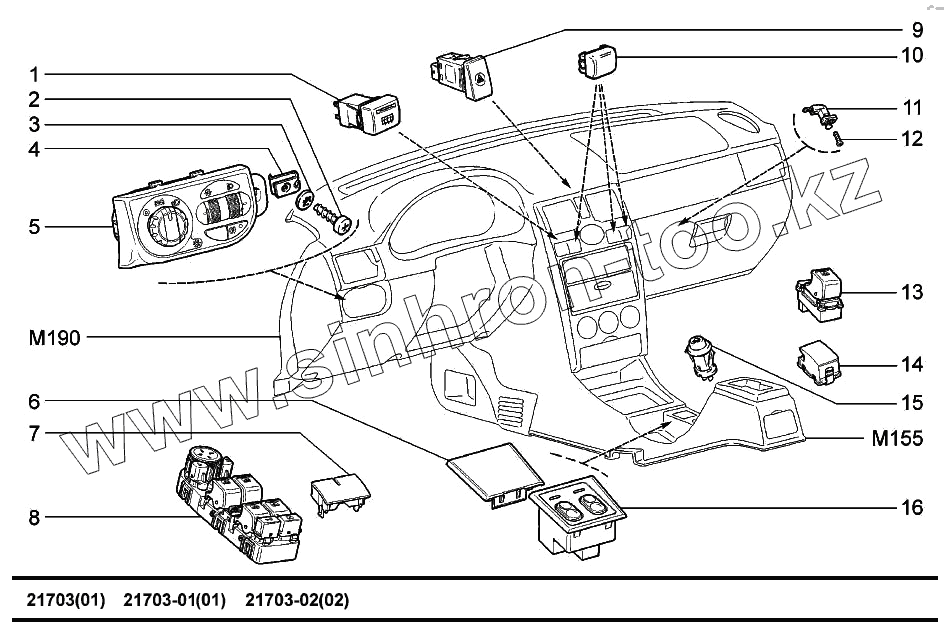 1
2
3
4
5
M190
6
7
8
9
10
11
12
13
14
15
M155
16

www.sinhron-too.kz

21703(01) 21703-01(01) 21703-02(02)